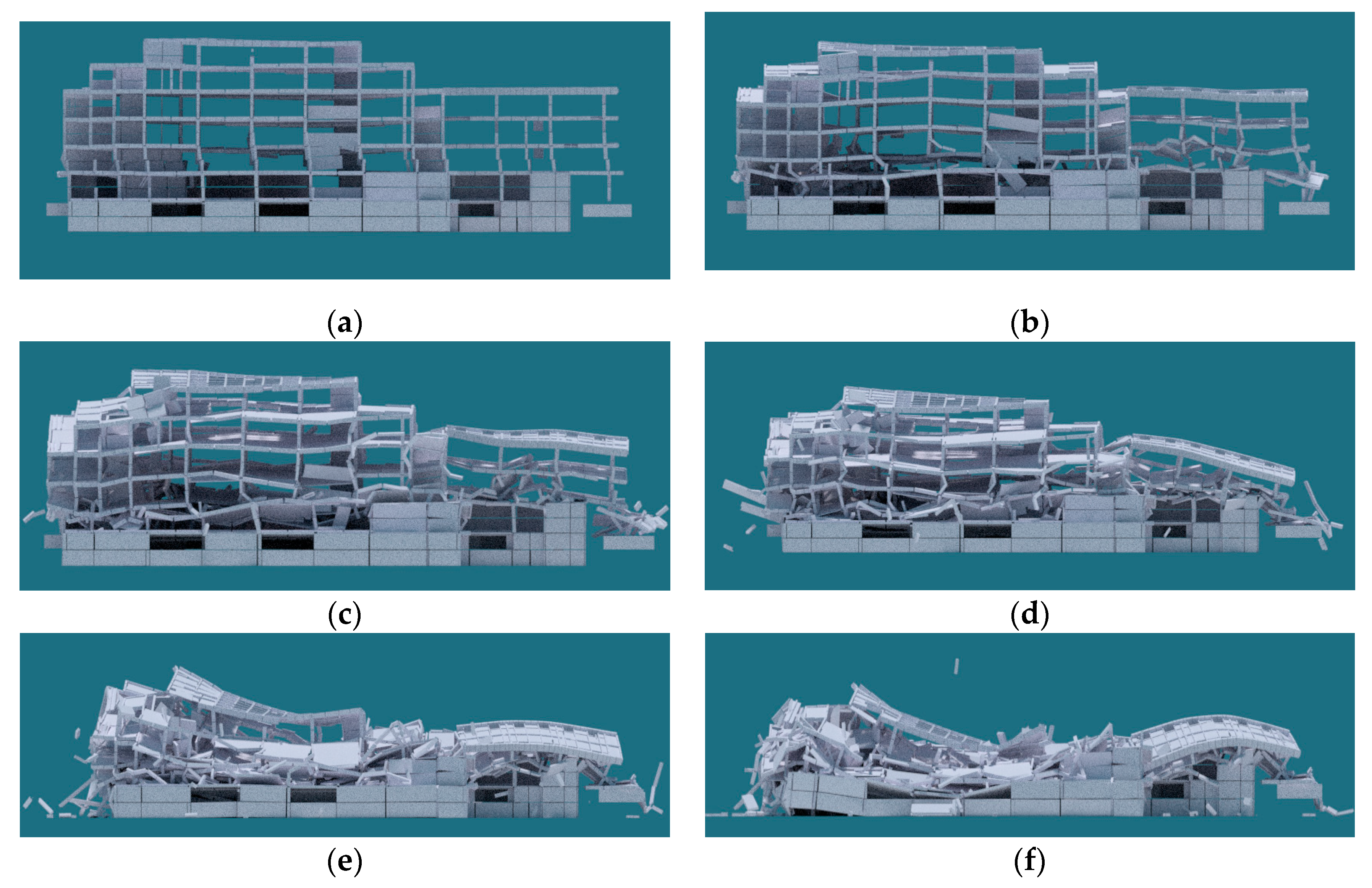 (a)

(b)

(c)

(d)

(e)

(f)