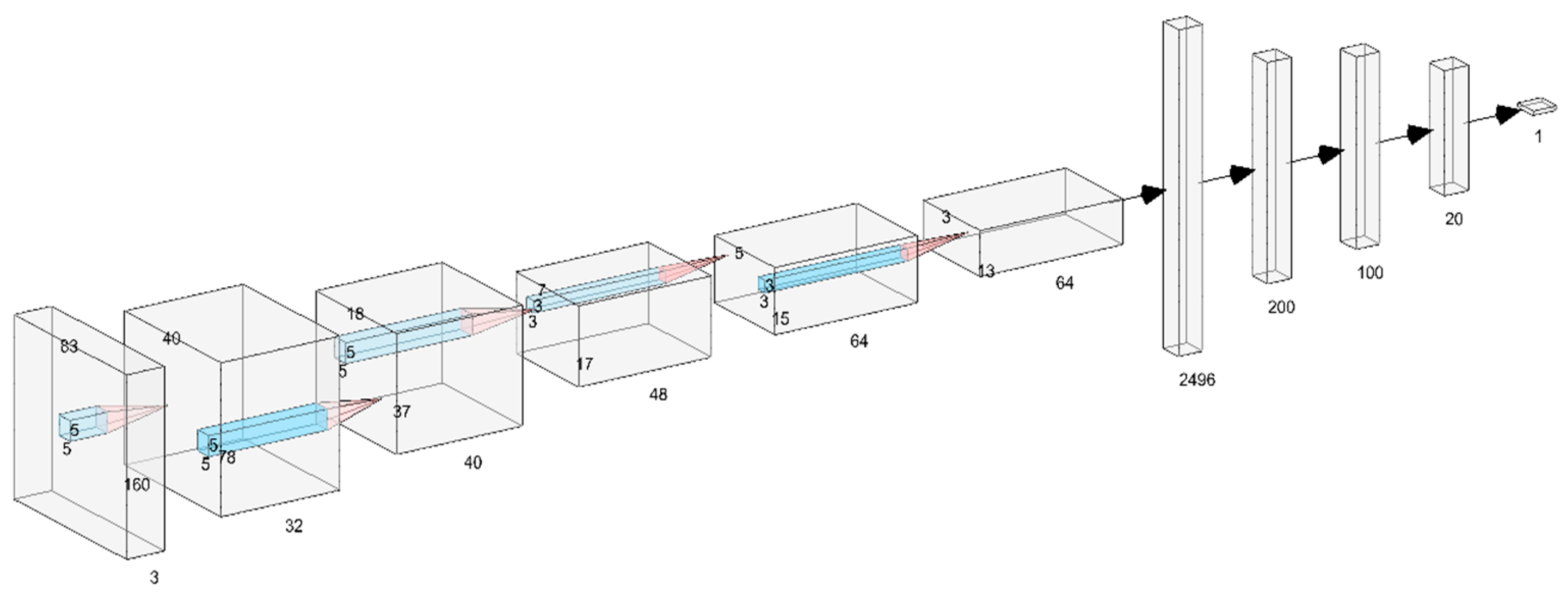 83
5
5
160
3
40
5
5
78
32
18
5
5
37
40
7
3
3
17
48
5
3
3
15
64
3
13
64
2496
200
100
20
1