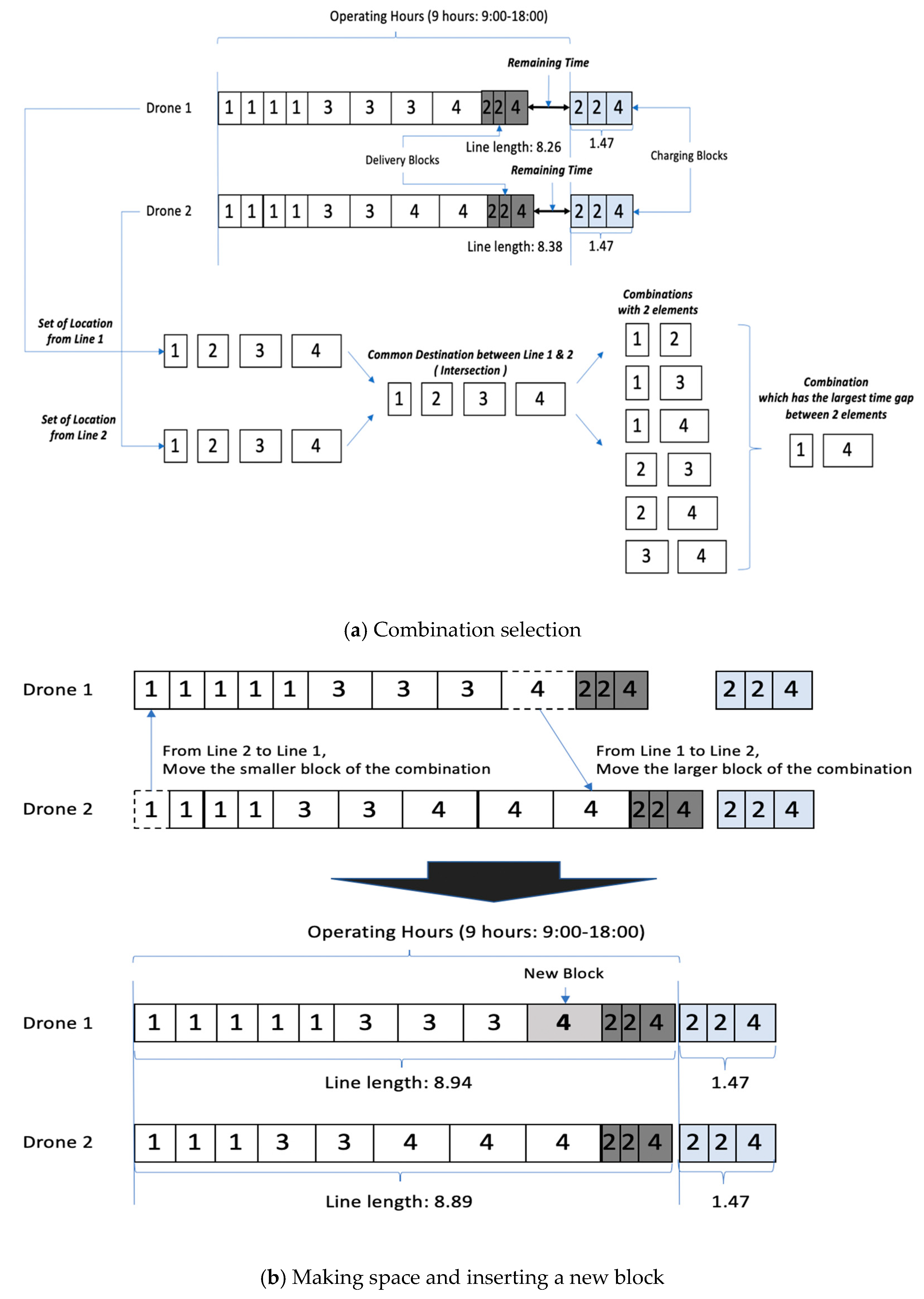 Operating Hours (9 hours: 9:00-18:00)

Remaining Time

Drone 1

1 1 1 1 3 3 3 4 2 2 4

2 2 4

Line length: 8.26

1.47

Delivery Blocks

Charging Blocks

Remaining Time

Drone 2

1 1 1 1 3 3 4 4 2 2 4

2 2 4

Line length: 8.38

1.47

Set of Location from Line 1

1 2 3 4

Set of Location from Line 2

1 2 3 4

Common Destination between Line 1 & 2 ( Intersection )

1 2 3 4

Combinations with 2 elements

1 2
1 3
1 4
2 3
2 4
3 4

Combination which has the largest time gap between 2 elements

1 4

(a) Combination selection

Drone 1

1 1 1 1 1 3 3 3 4 2 2 4

2 2 4

From Line 2 to Line 1, Move the smaller block of the combination

From Line 1 to Line 2, Move the larger block of the combination

Drone 2

1 1 1 1 3 3 4 4 4 2 2 4

2 2 4

Operating Hours (9 hours: 9:00-18:00)

New Block

Drone 1

1 1 1 1 1 3 3 3 4 2 2 4

2 2 4

Line length: 8.94

1.47

Drone 2

1 1 1 3 3 4 4 4 2 2 4

2 2 4

Line length: 8.89

1.47

(b) Making space and inserting a new block