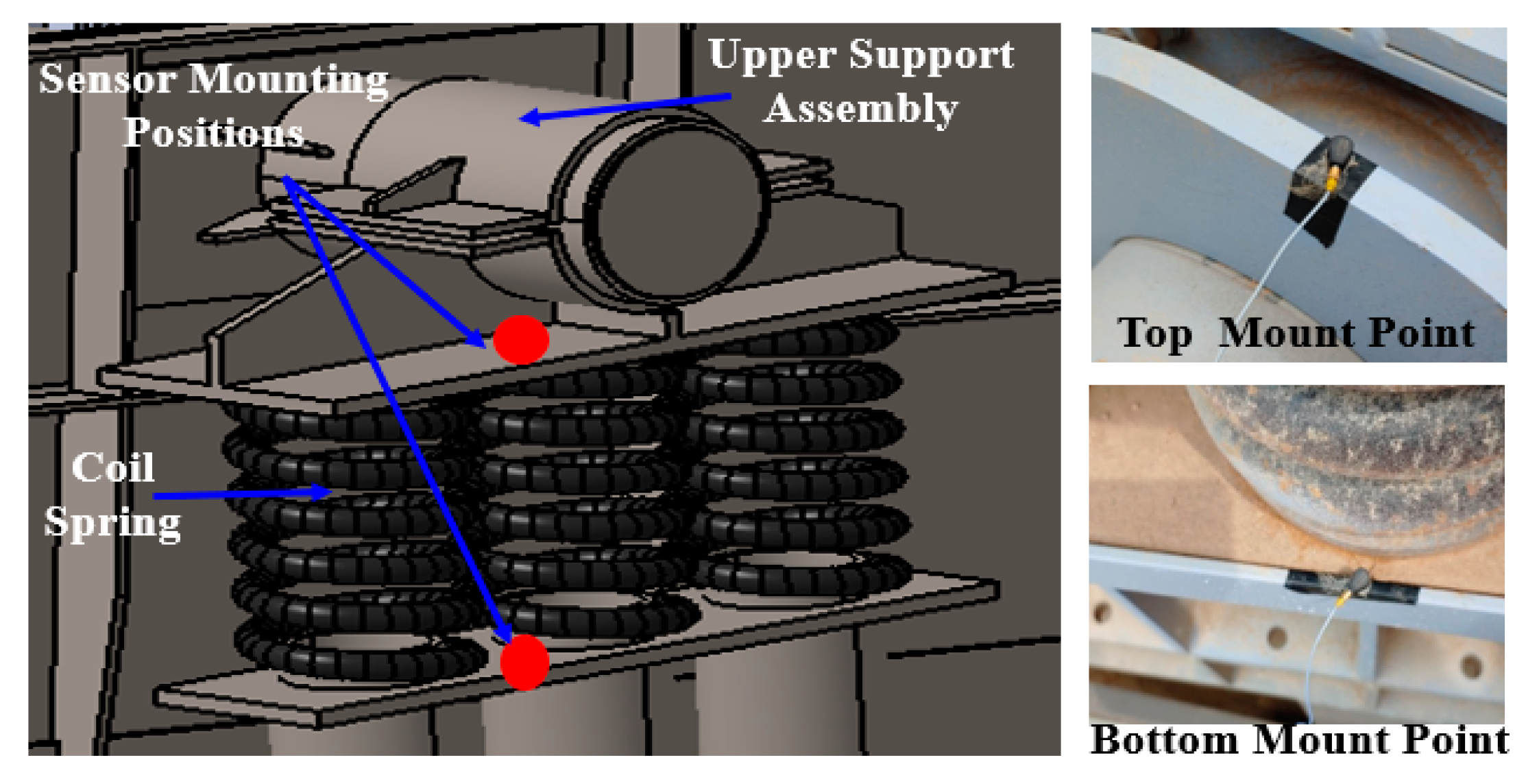 Sensor Mounting Positions

Upper Support Assembly

Coil Spring

Top Mount Point

Bottom Mount Point