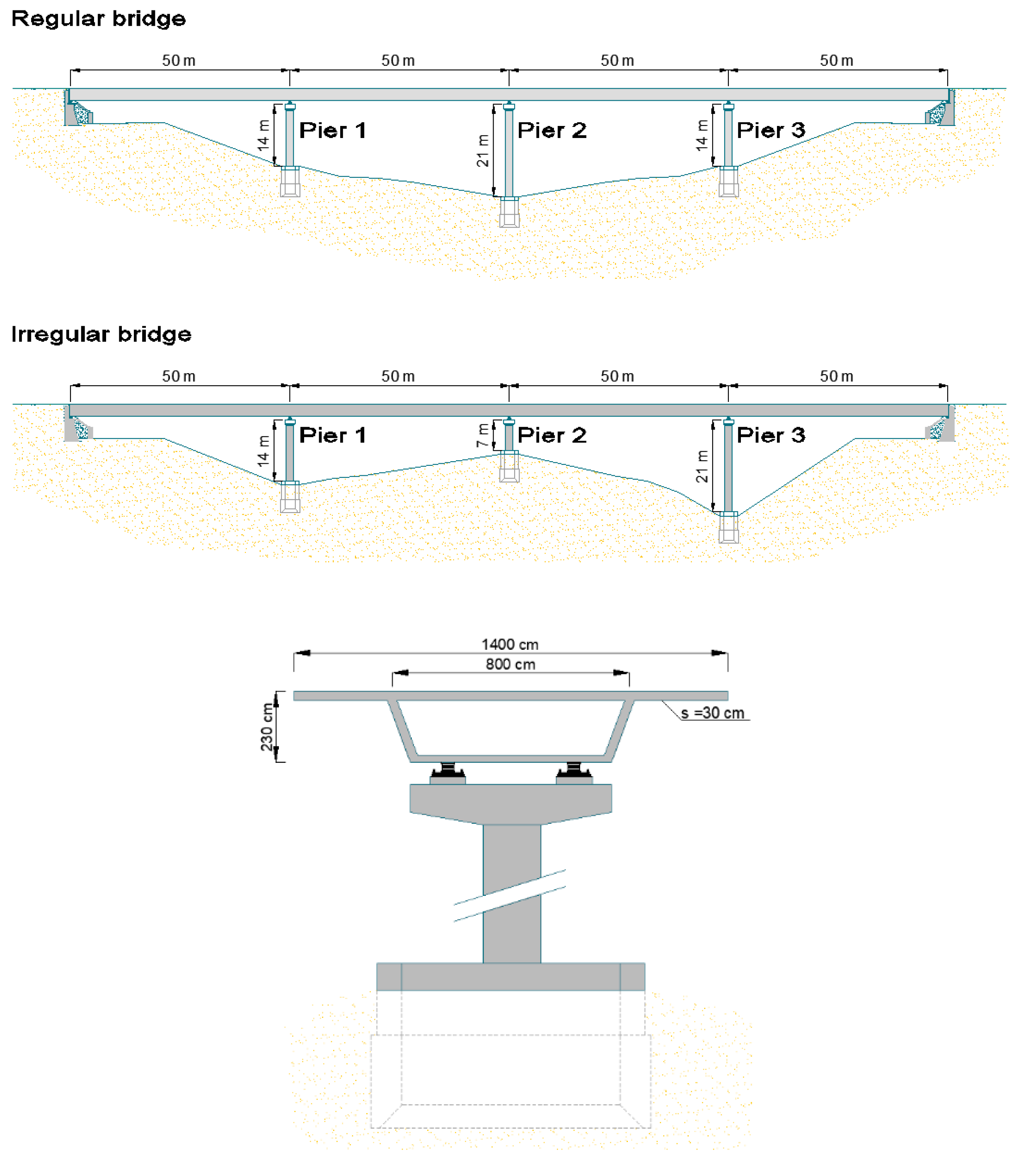 Regular bridge

50 m 50 m 50 m 50 m

14 m Pier 1 21 m Pier 2 14 m Pier 3

Irregular bridge

50 m 50 m 50 m 50 m

14 m Pier 1 7 m Pier 2 21 m Pier 3

1400 cm
800 cm
230 cm
s =30 cm