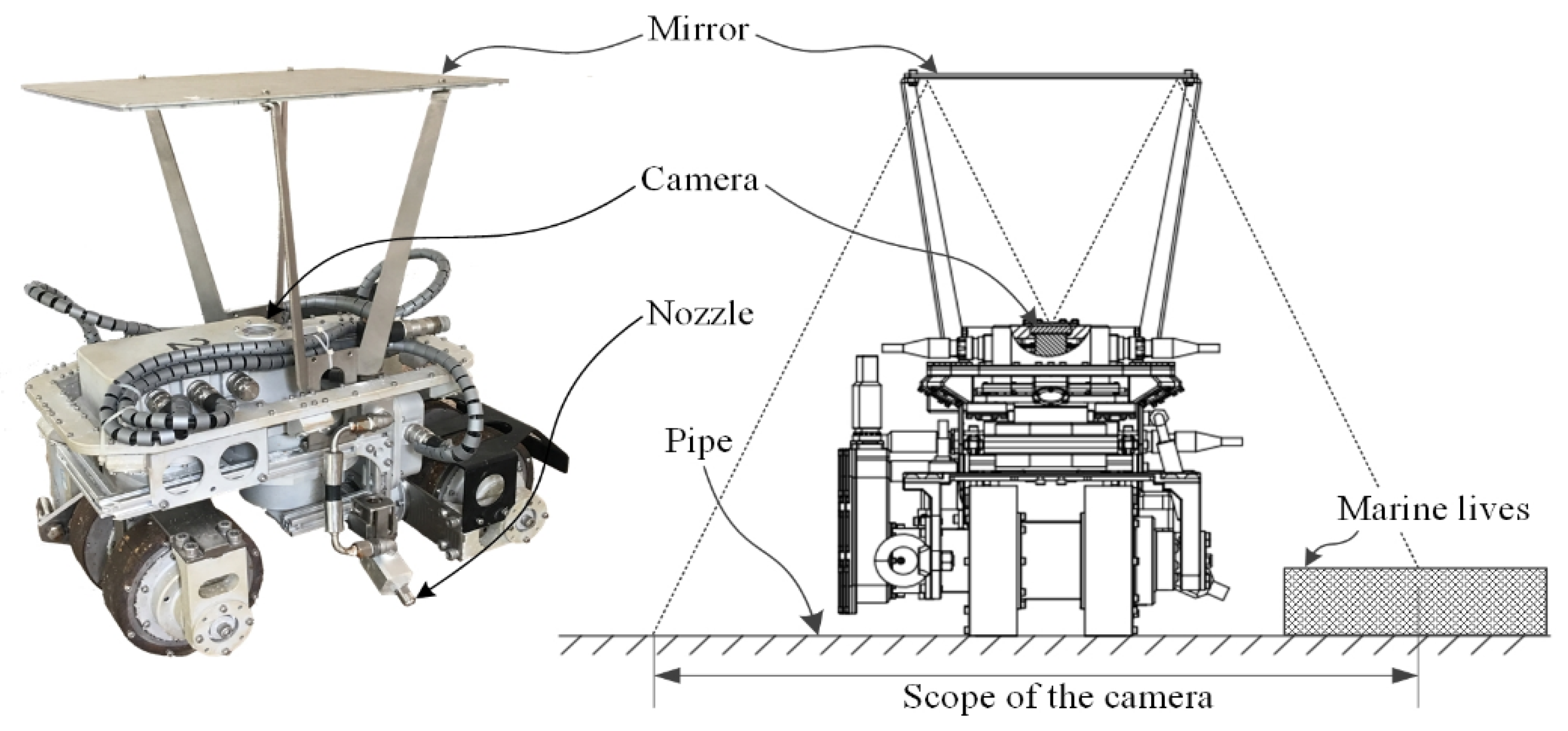 Mirror

Camera

Nozzle

Pipe

Marine lives

Scope of the camera