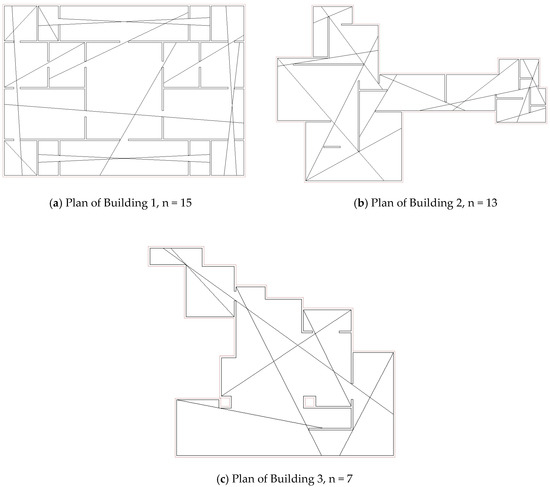 (a) Plan of Building 1, n = 15

(b) Plan of Building 2, n = 13

(c) Plan of Building 3, n = 7