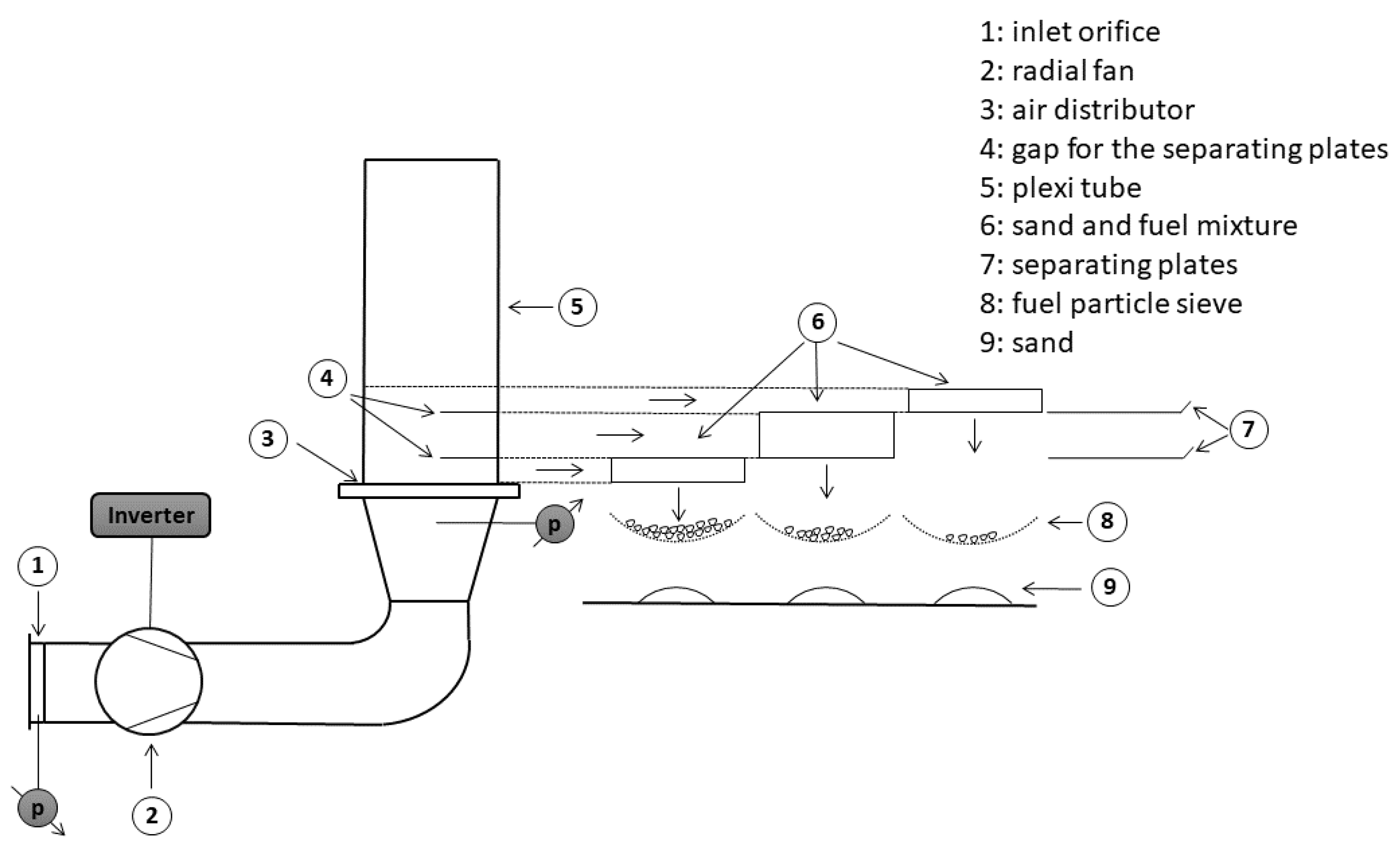 1: inlet orifice
2: radial fan
3: air distributor
4: gap for the separating plates
5: plexi tube
6: sand and fuel mixture
7: separating plates
8: fuel particle sieve
9: sand

5

6

4

3

7

Inverter

p

8

1

9

p

2