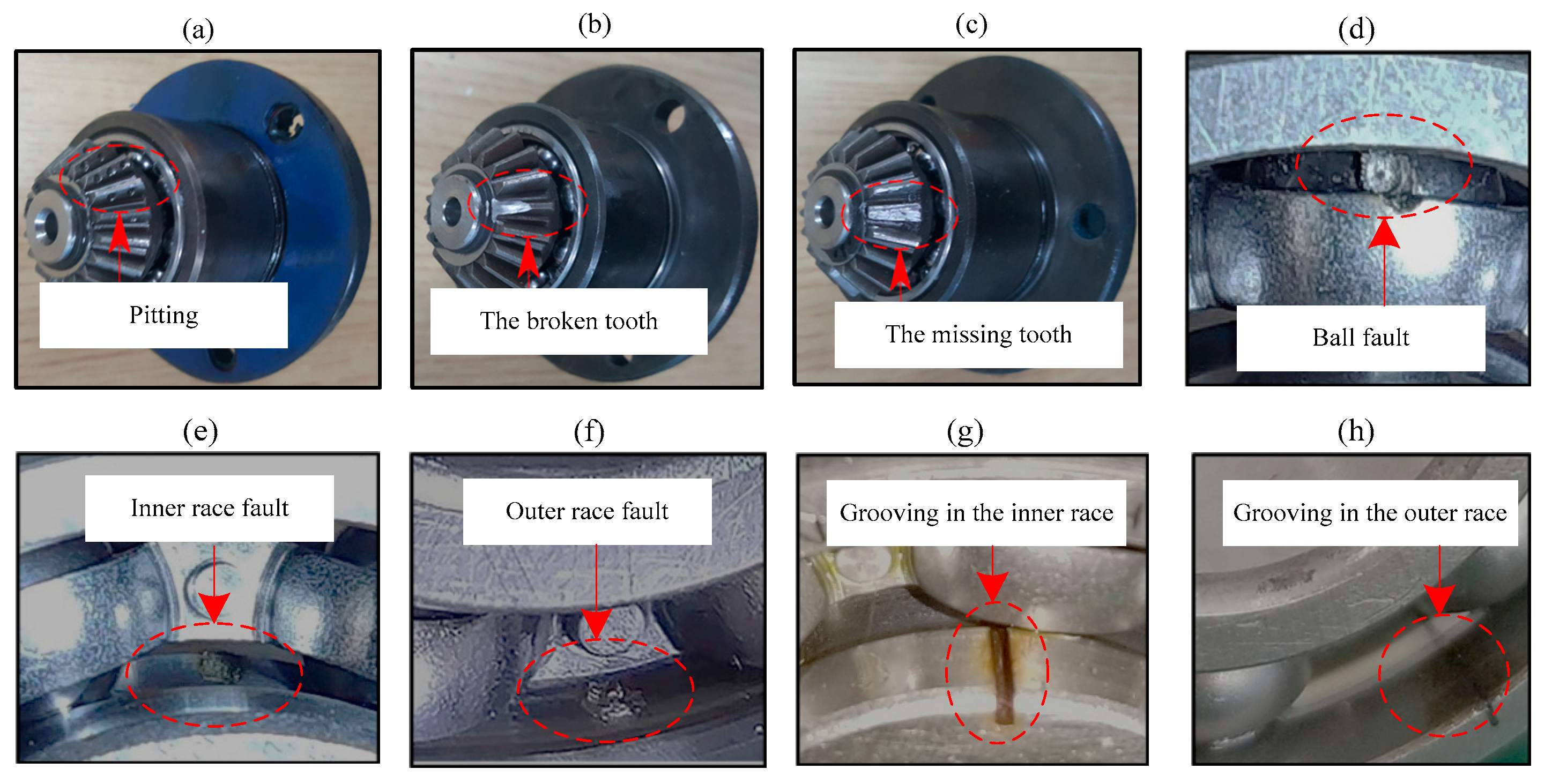 (a)

Pitting

(b)

The broken tooth

(c)

The missing tooth

(d)

Ball fault

(e)

Inner race fault

(f)

Outer race fault

(g)

Grooving in the inner race

(h)

Grooving in the outer race