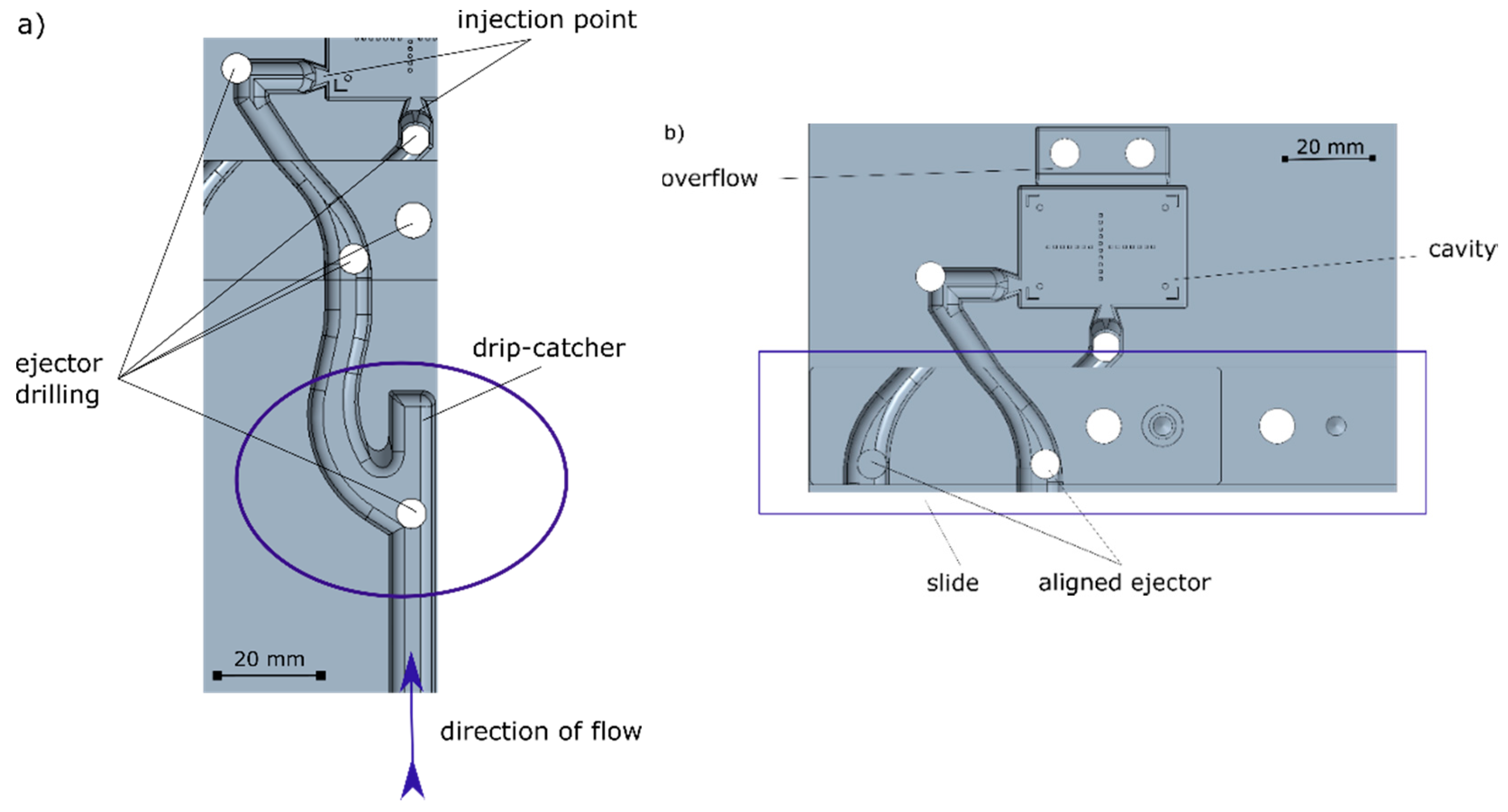 a)

injection point

ejector drilling

drip-catcher

20 mm

direction of flow

b)

overflow

20 mm

cavity

slide

aligned ejector