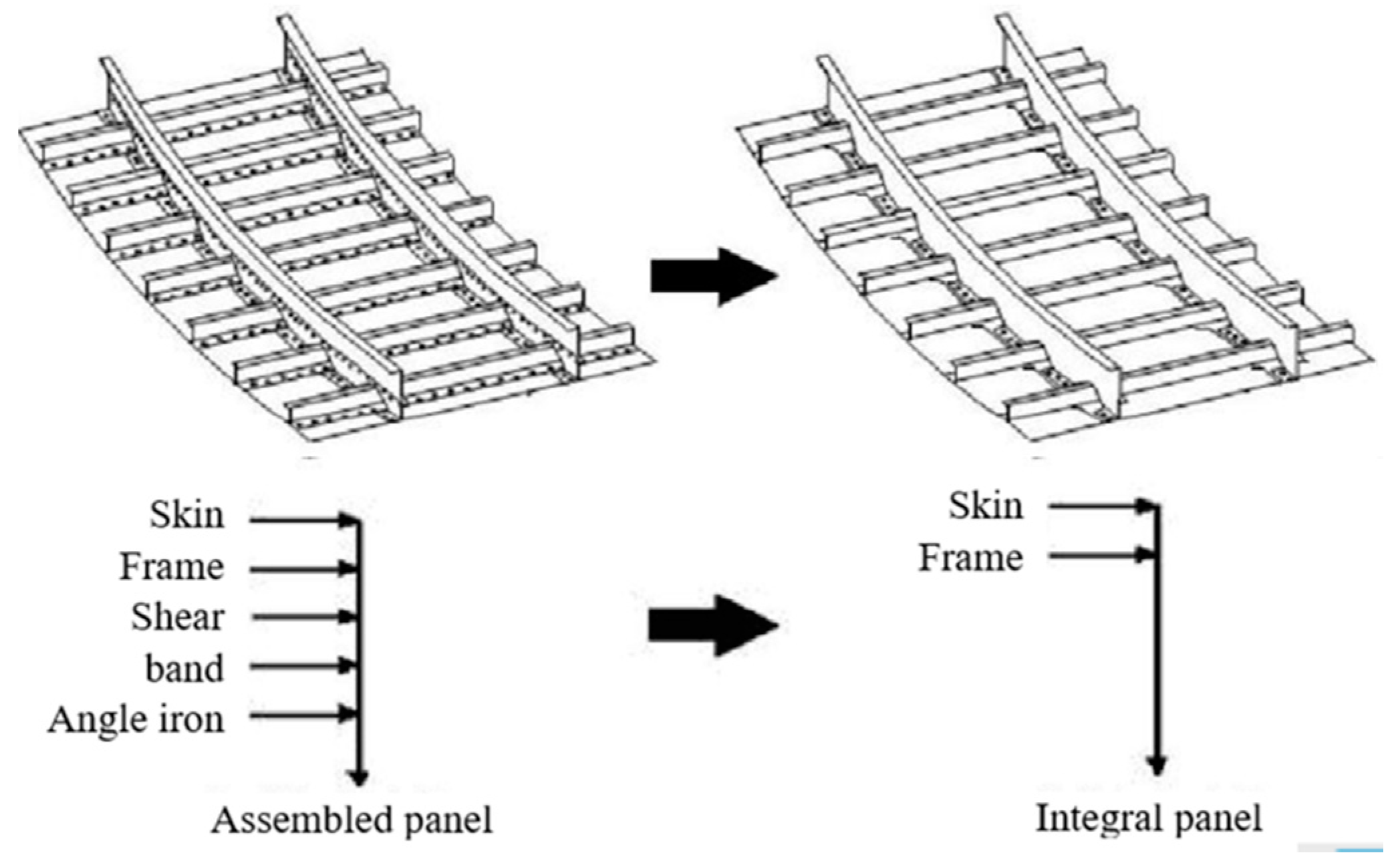 Skin
Frame
Shear
band
Angle iron
Assembled panel

Skin
Frame
Integral panel