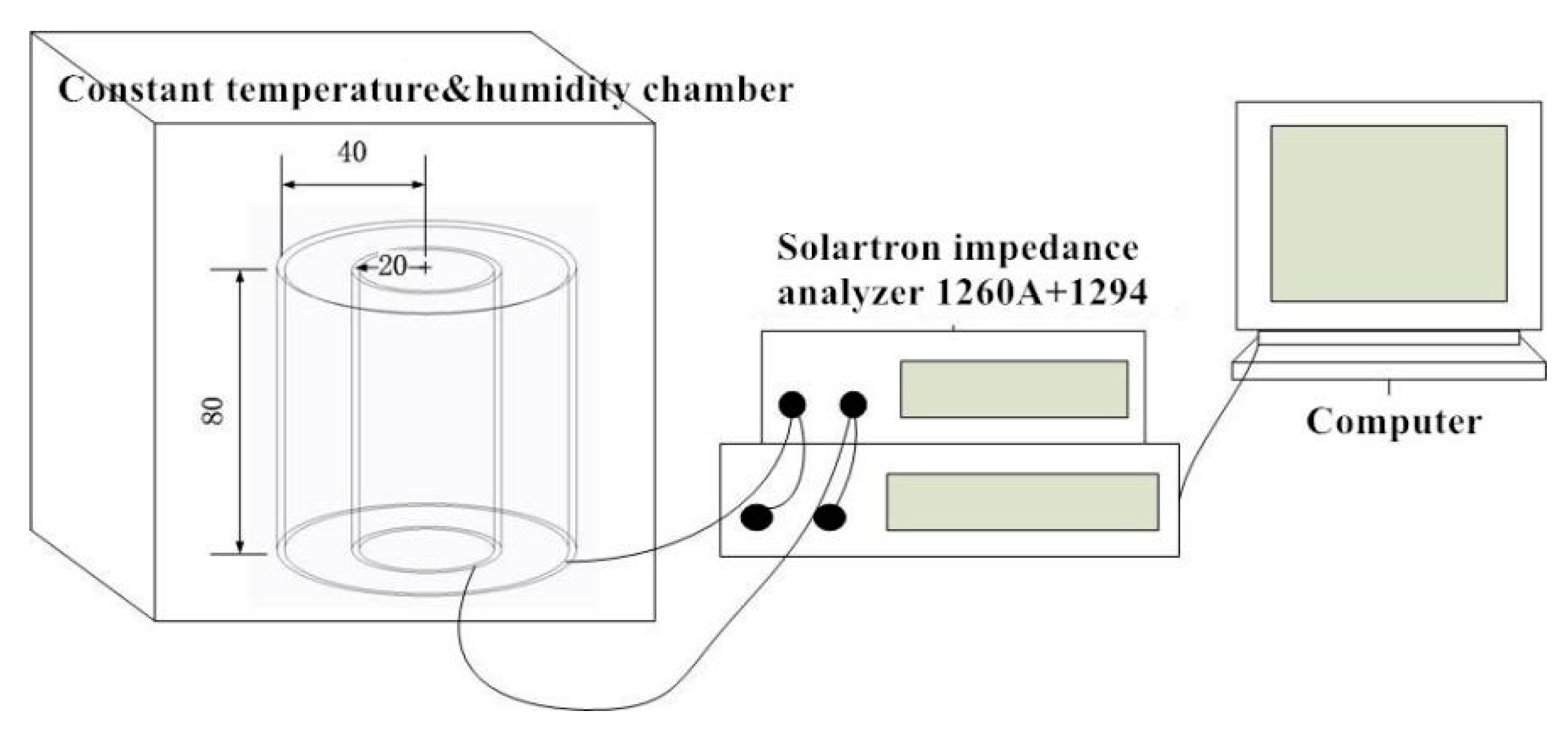 Constant temperature&humidity chamber

40

20

80

Solartron impedance analyzer 1260A+1294

Computer