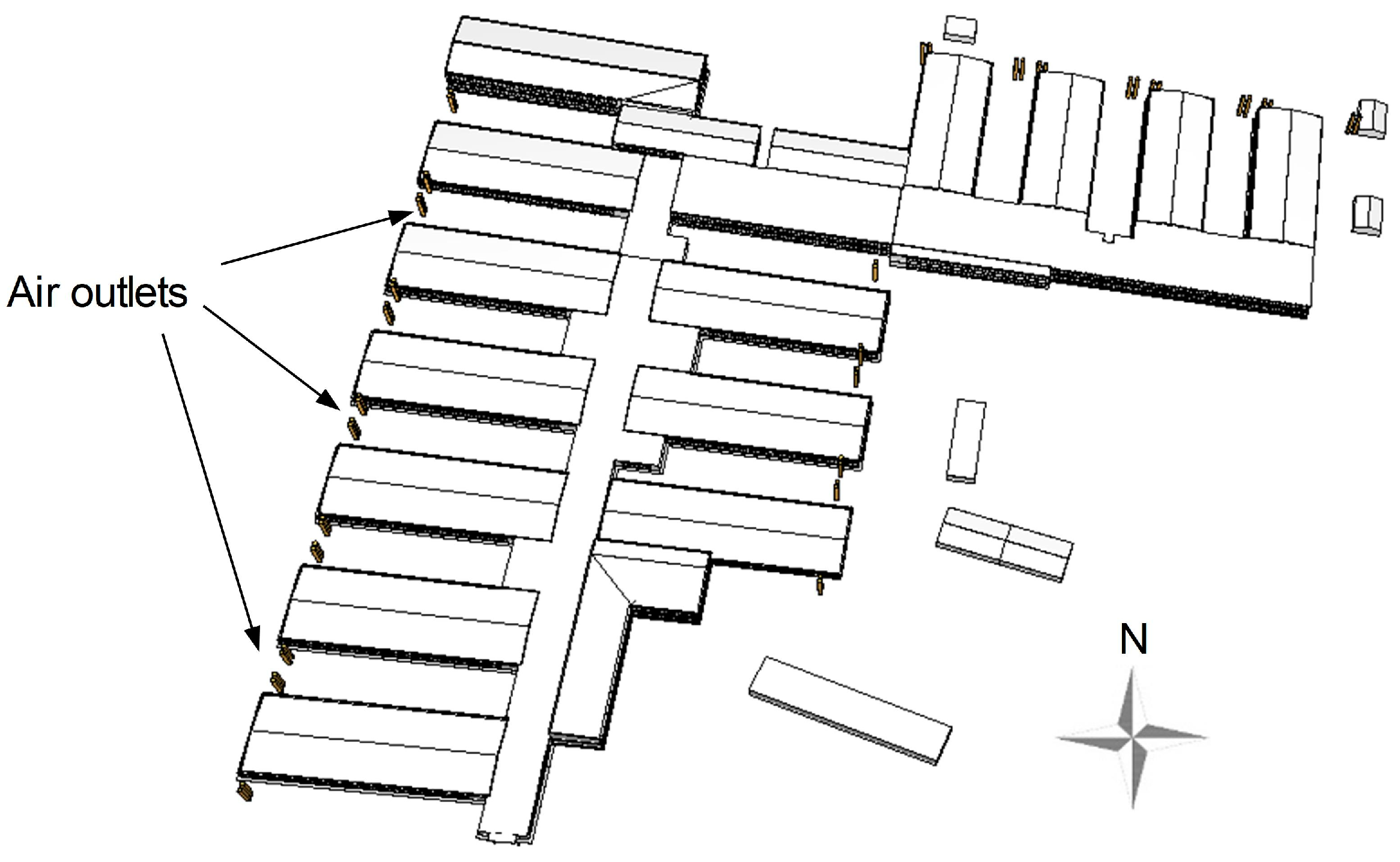 Air outlets

N