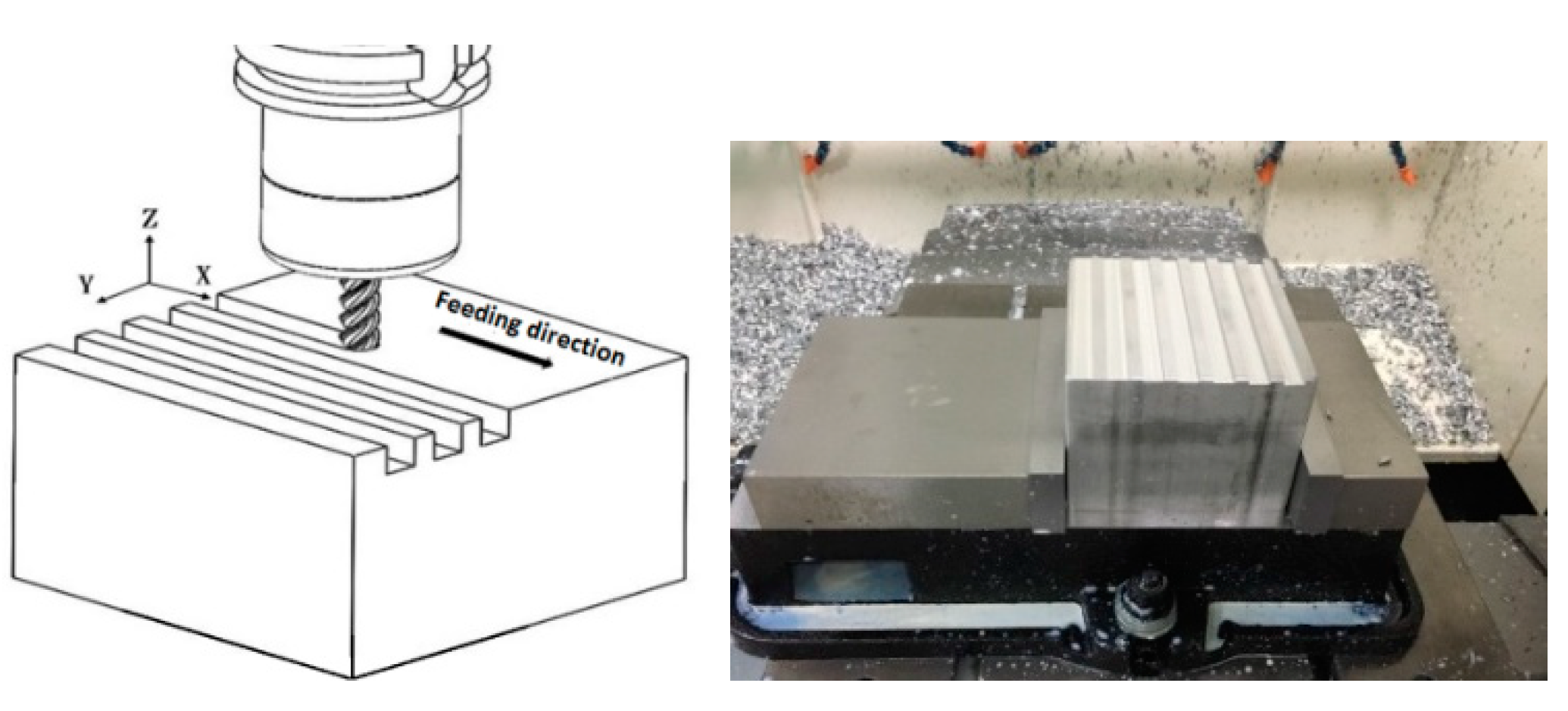 Z
Y
X
Feeding direction