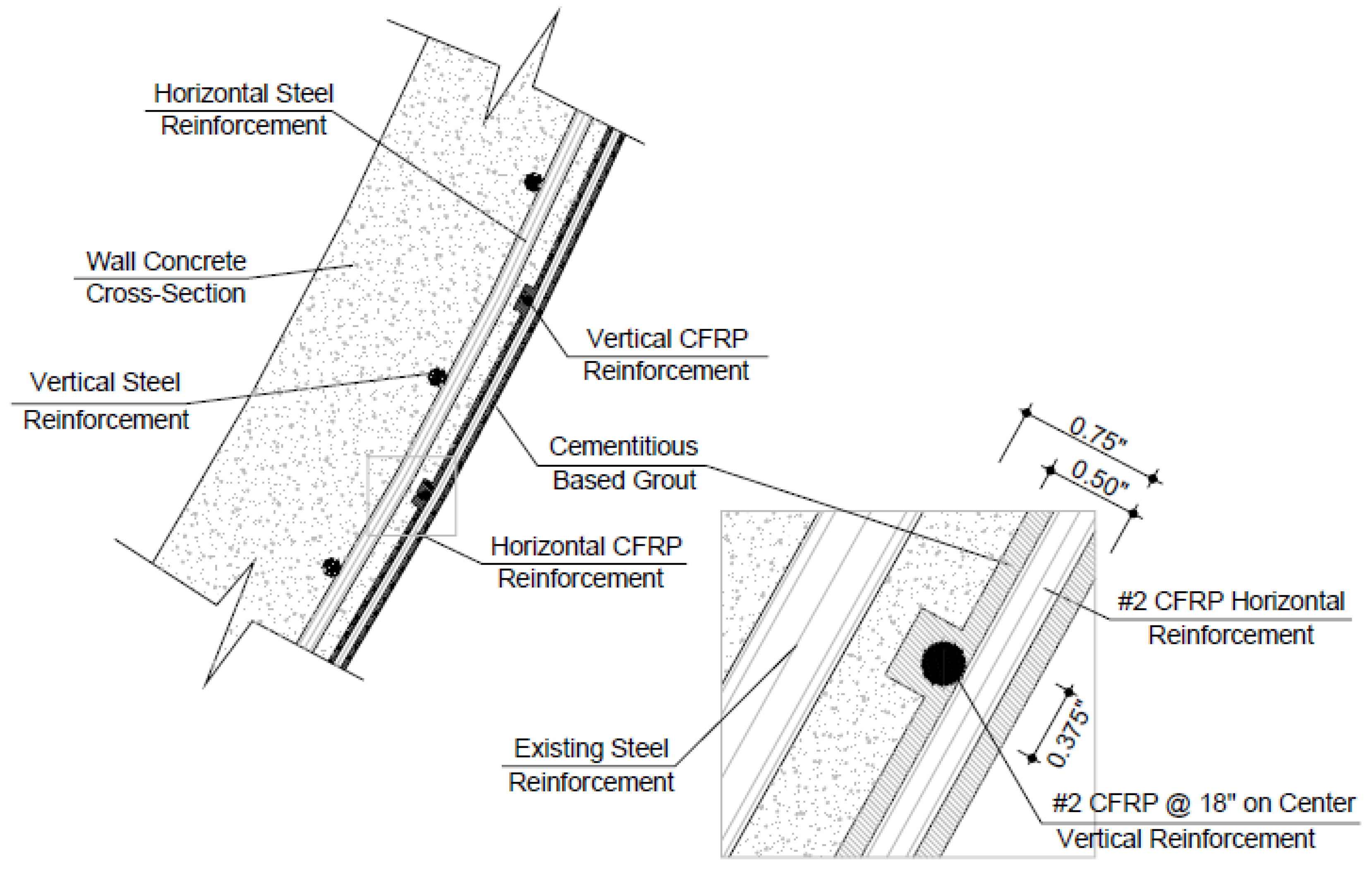 Horizontal Steel Reinforcement

Wall Concrete Cross-Section

Vertical Steel Reinforcement

Vertical CFRP Reinforcement

Cementitious Based Grout

Horizontal CFRP Reinforcement

0.75"

0.50"

#2 CFRP Horizontal Reinforcement

0.375"

Existing Steel Reinforcement

#2 CFRP @ 18" on Center Vertical Reinforcement