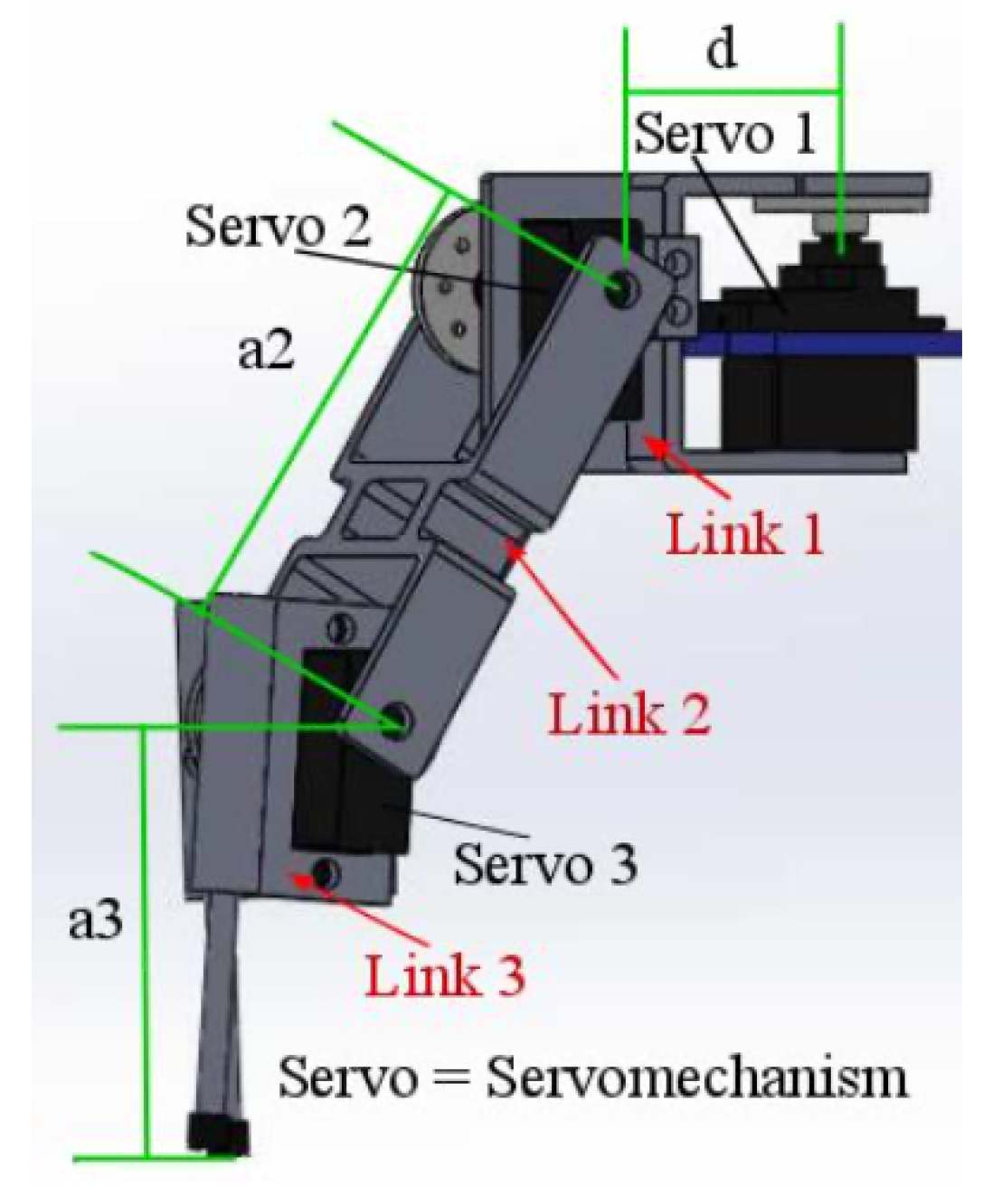 d
Servo 1
Servo 2
a2
Link 1
Link 2
Servo 3
a3
Link 3
Servo = Servomechanism