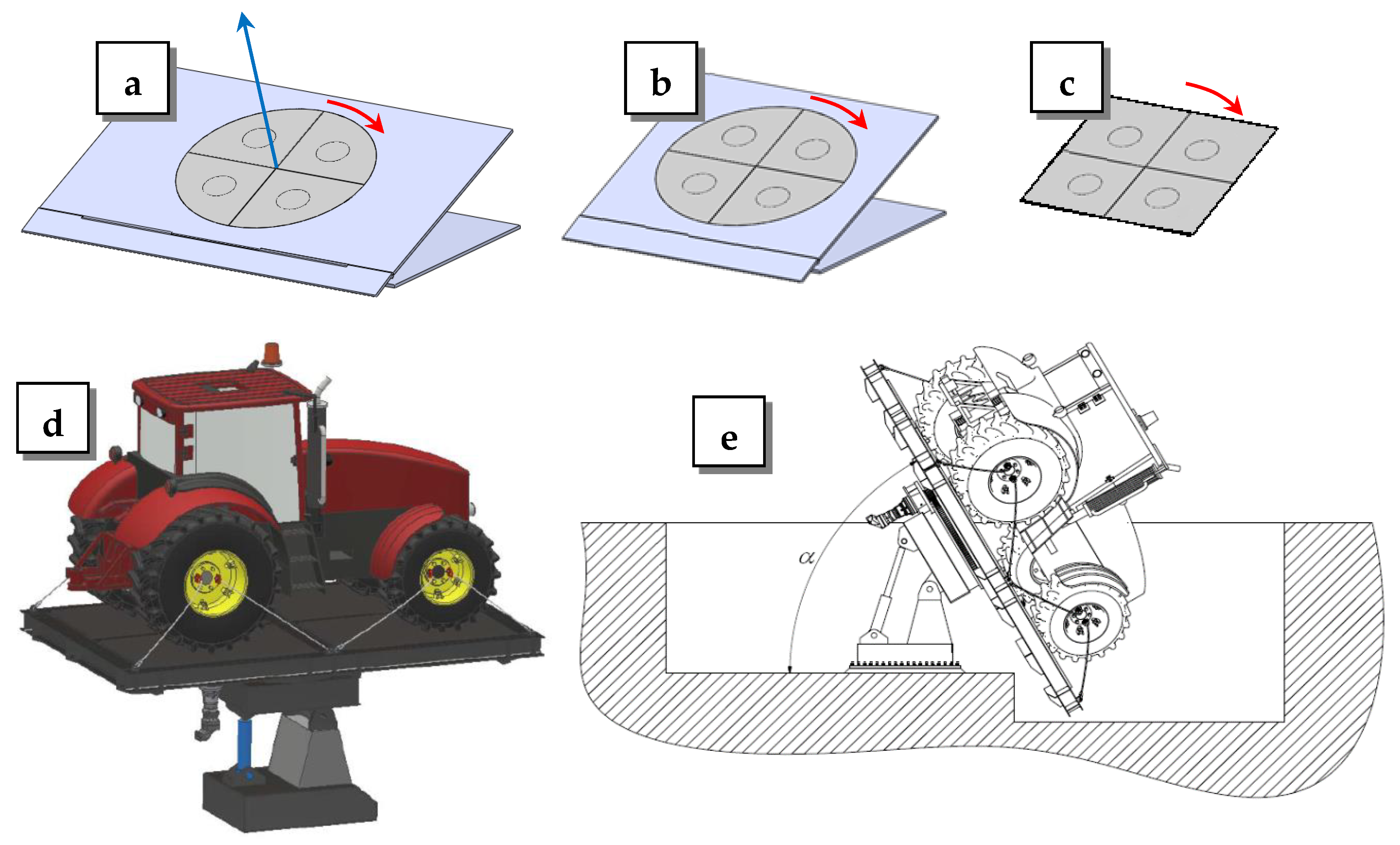 a

b

c

d

e

$\alpha$