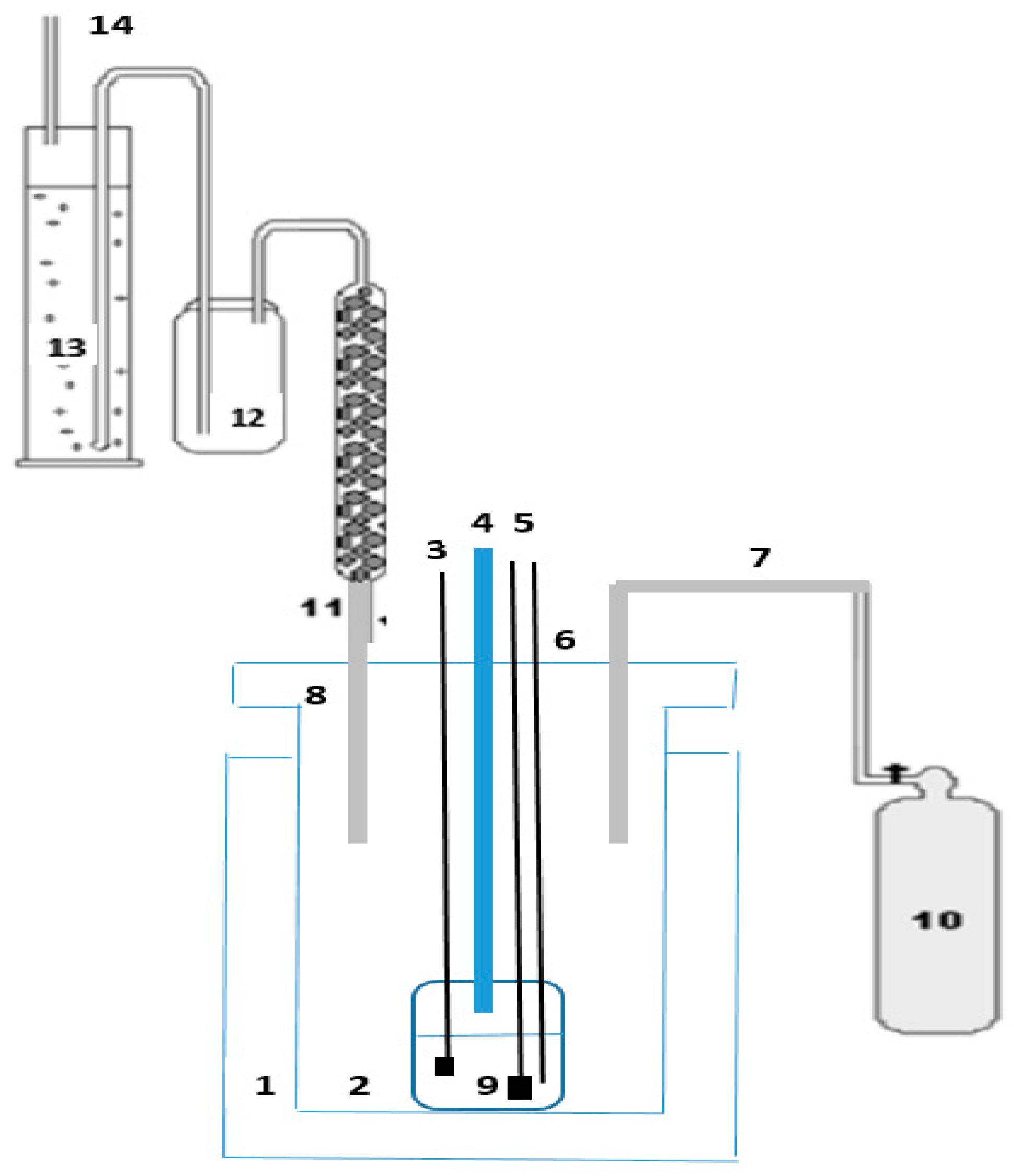 14
13
12
4 5
3
7
11
6
8
10
1
2
9