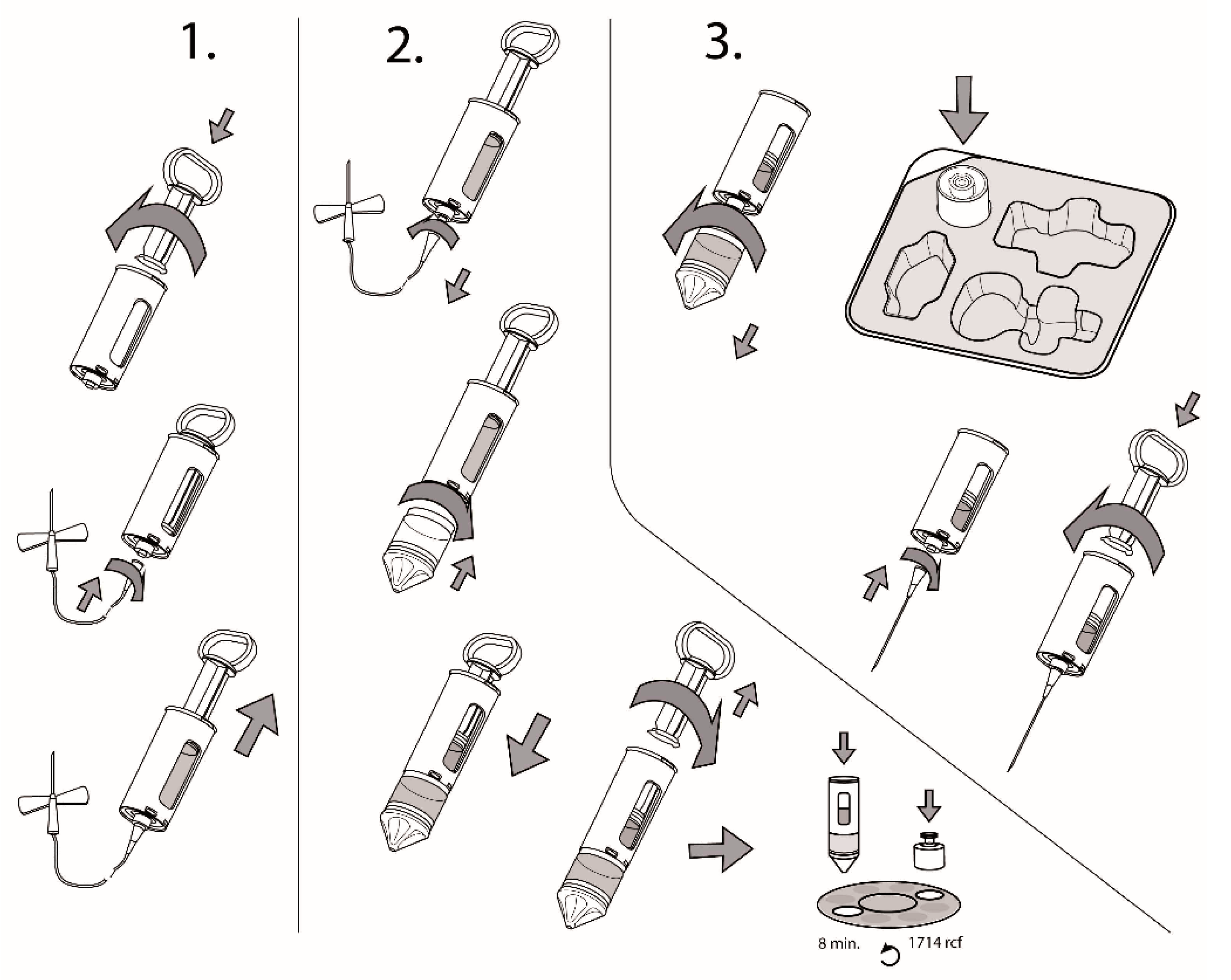 1.

2.

3.

8 min.

1714 rcf