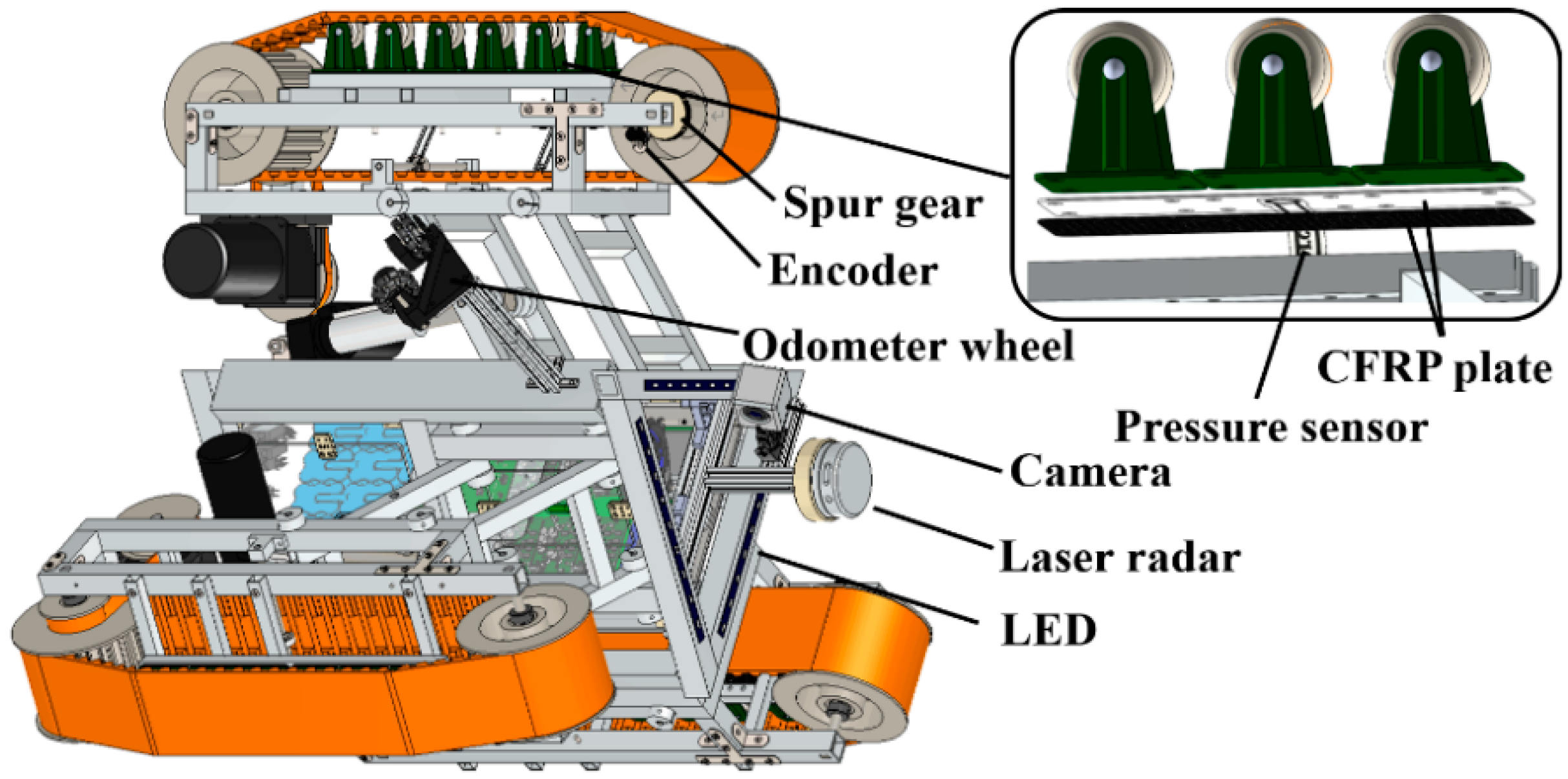 Spur gear
Encoder
Odometer wheel
CFRP plate
Pressure sensor
Camera
Laser radar
LED