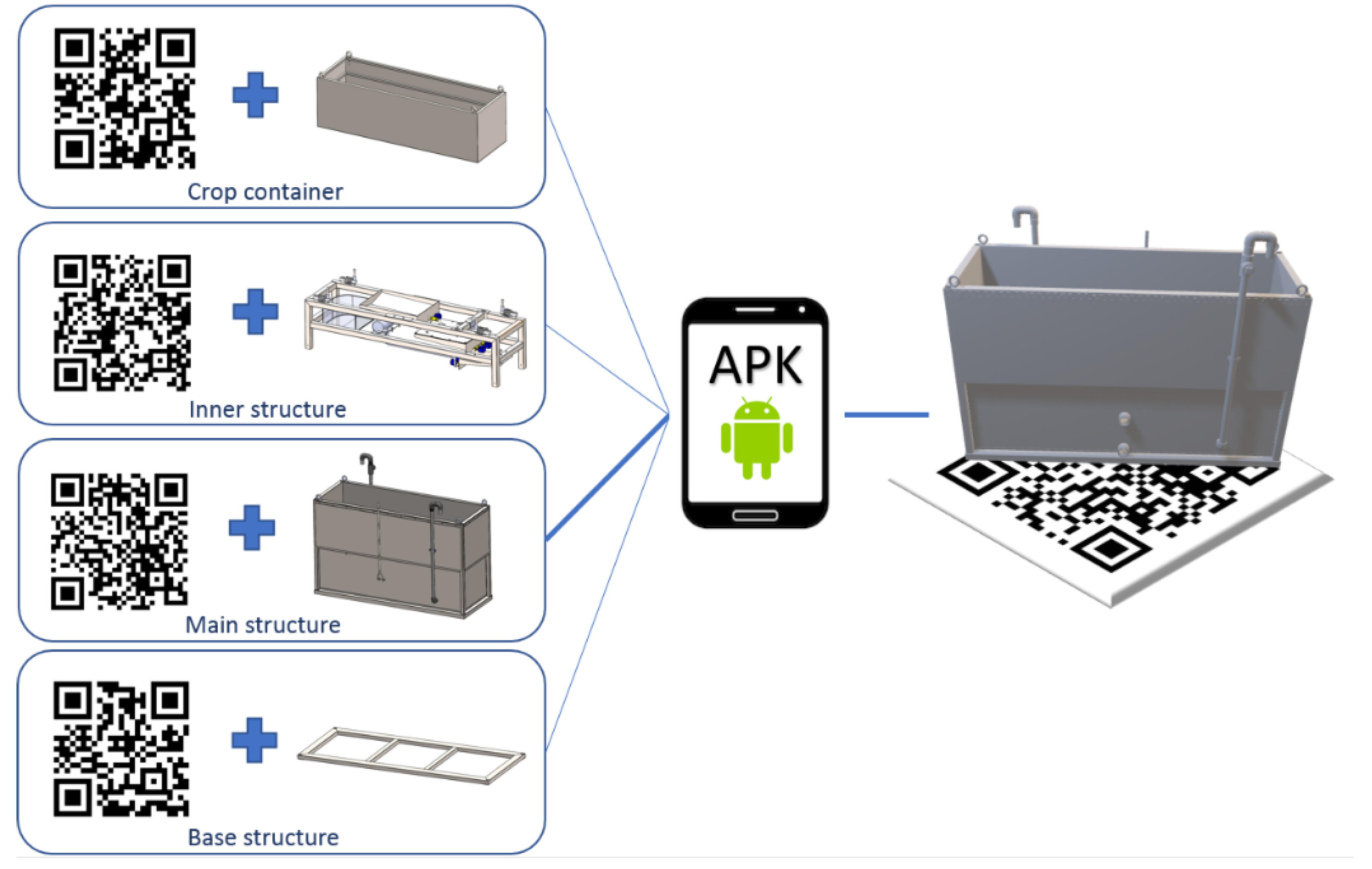 Crop container

Inner structure

Main structure

Base structure

APK