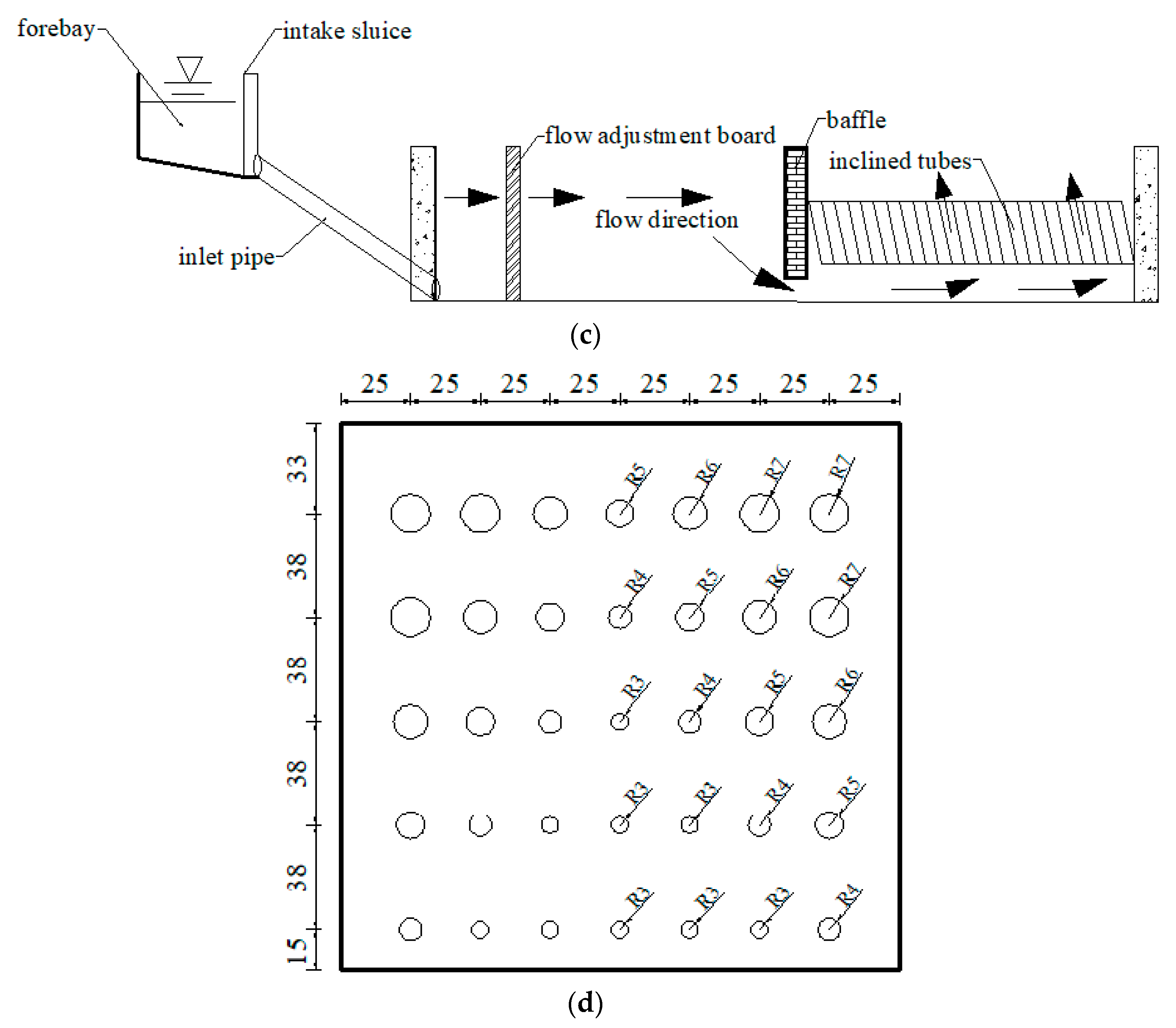 forebay
intake sluice
flow adjustment board
baffle
inclined tubes
flow direction
inlet pipe

(c)

25 25 25 25 25 25 25 25

33
38
38
38
38
15

R5 R6 R7 R7
R4 R5 R6 R7
R3 R4 R5 R6
R3 R3 R4 R5
R3 R3 R3 R4

(d)