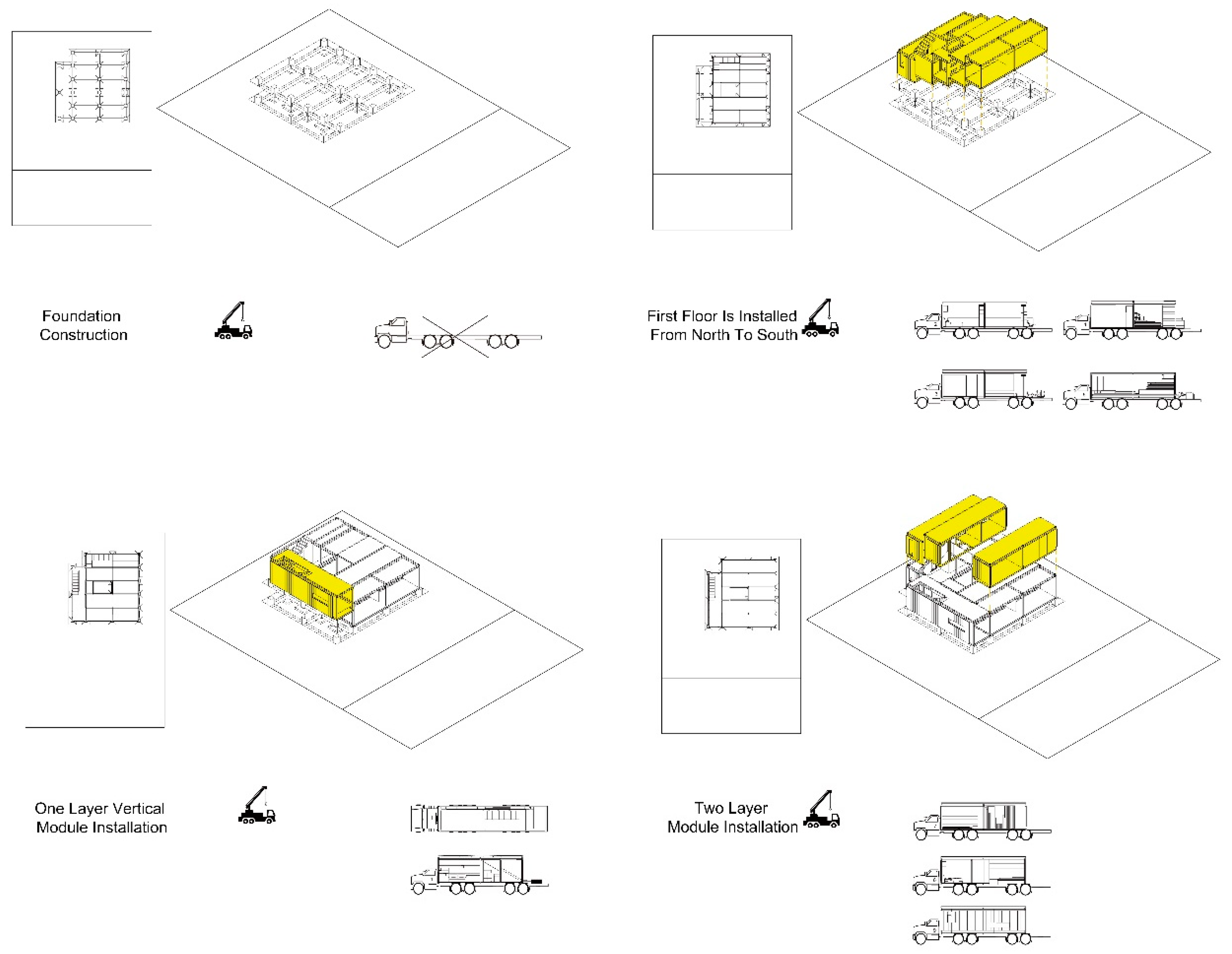 Foundation Construction

First Floor Is Installed From North To South

One Layer Vertical Module Installation

Two Layer Module Installation