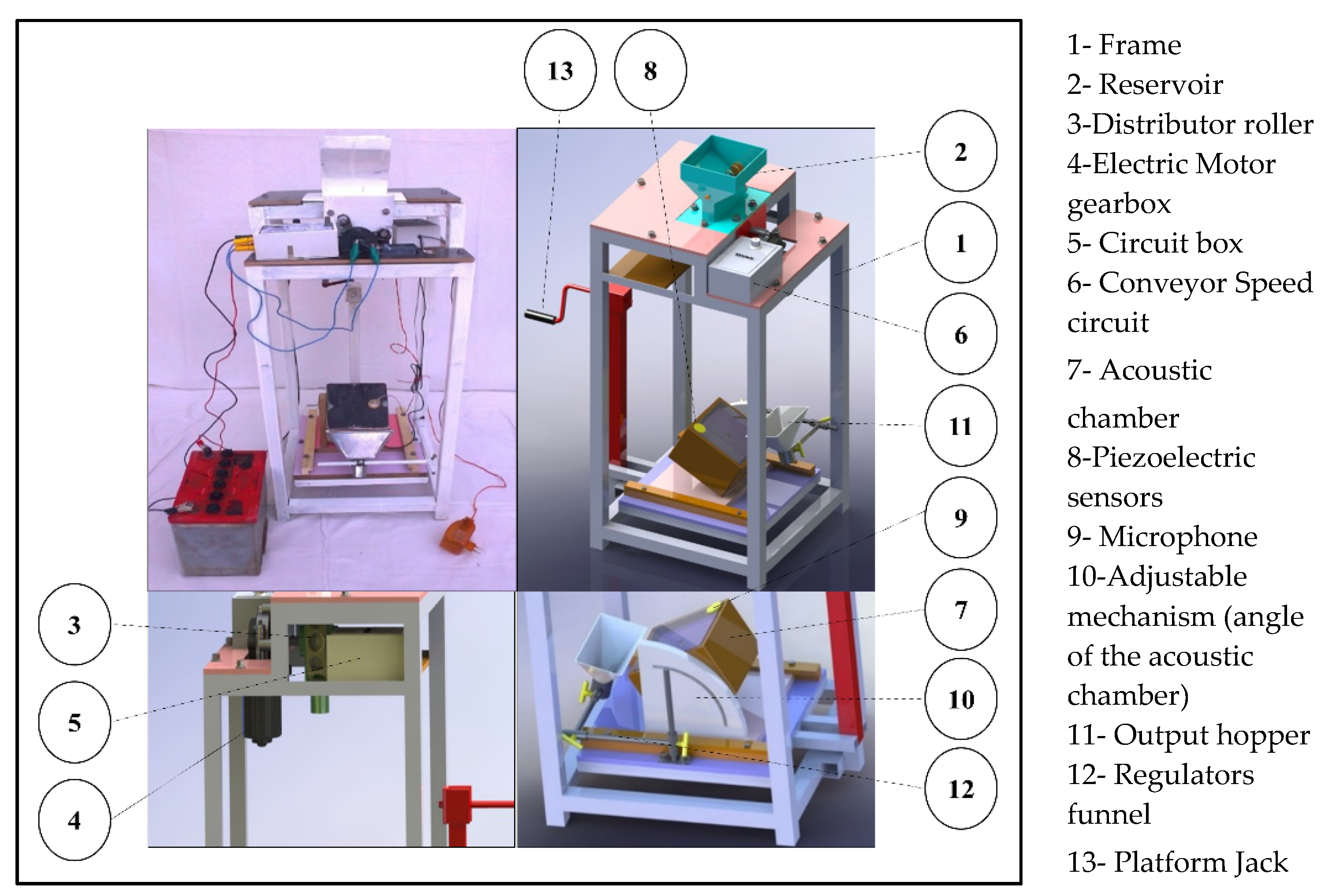 13
8
2
1
6
11
9
7
10
12
3
5
4

1- Frame
2- Reservoir
3-Distributor roller
4-Electric Motor gearbox
5- Circuit box
6- Conveyor Speed circuit
7- Acoustic chamber
8-Piezoelectric sensors
9- Microphone
10-Adjustable mechanism (angle of the acoustic chamber)
11- Output hopper
12- Regulators funnel
13- Platform Jack