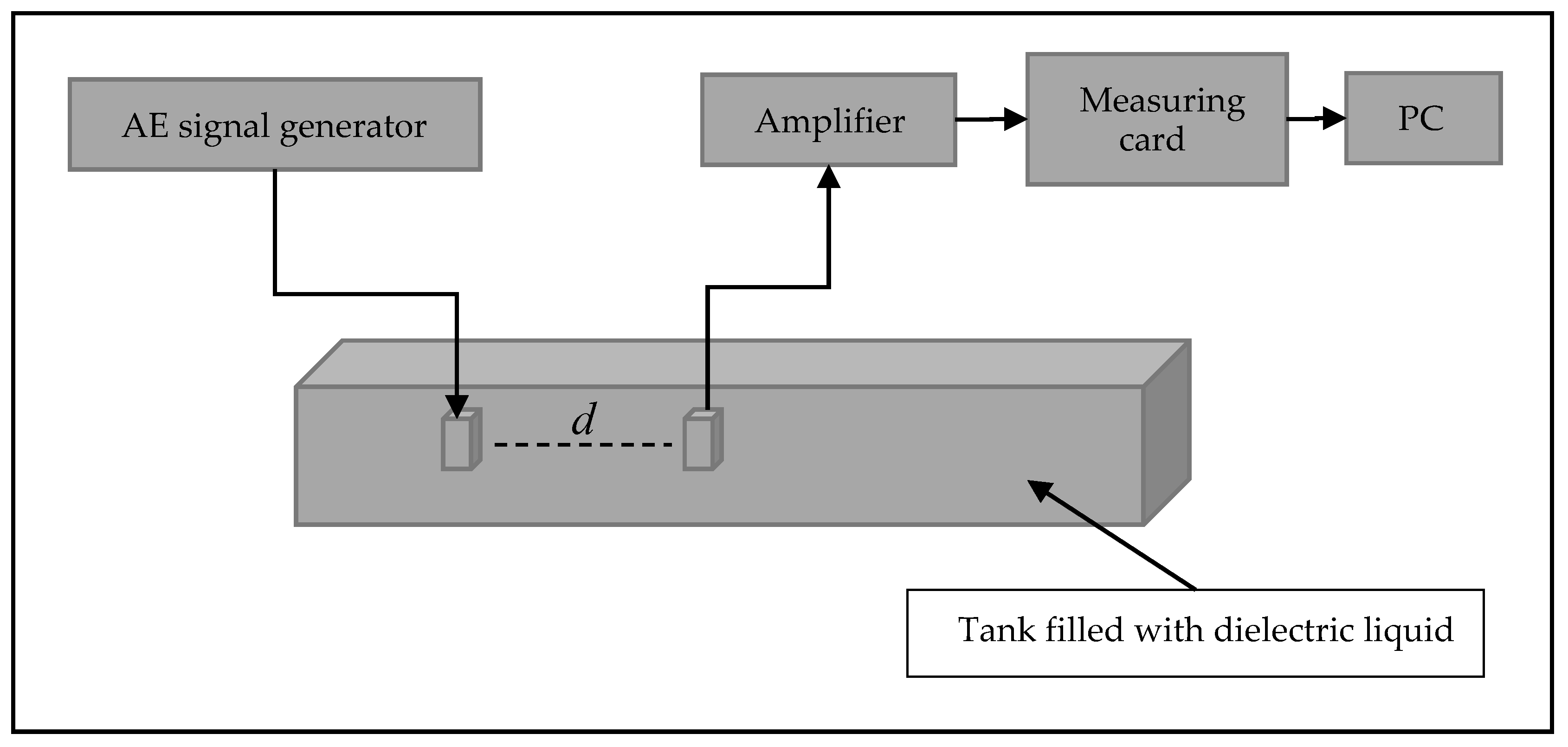 AE signal generator

Amplifier

Measuring card

PC

$d$

Tank filled with dielectric liquid