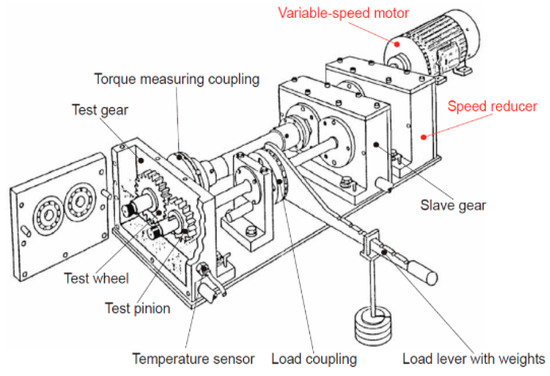 Variable-speed motor

Torque measuring coupling

Test gear

Speed reducer

Slave gear

Test wheel

Test pinion

Temperature sensor

Load coupling

Load lever with weights