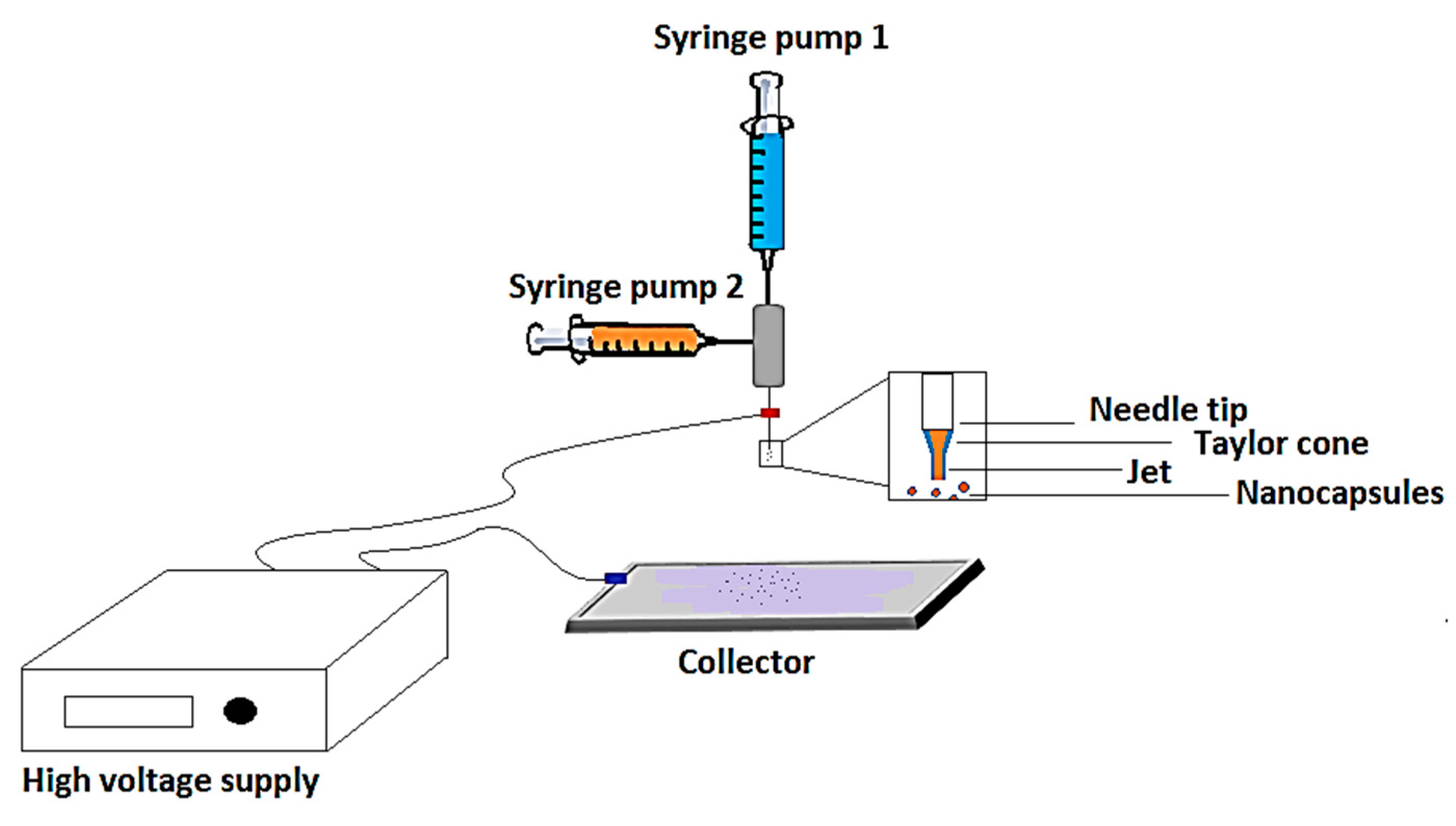 Syringe pump 1

Syringe pump 2

Needle tip
Taylor cone
Jet
Nanocapsules

Collector

High voltage supply