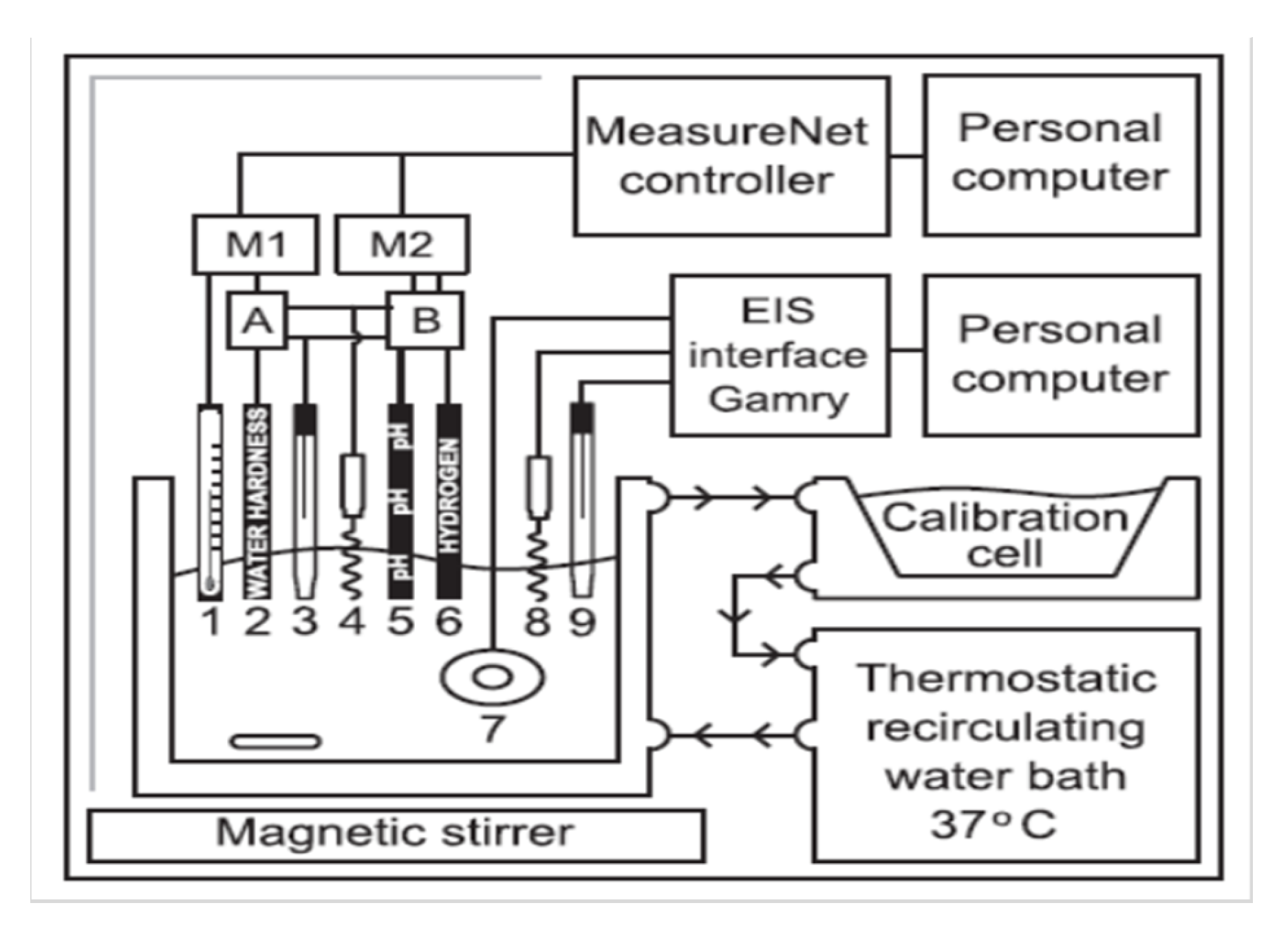 MeasureNet controller

Personal computer

M1

M2

A

B

EIS interface Gamry

Personal computer

WATER HARDNESS

pH pH pH

HYDROGEN

1 2 3 4 5 6 8 9

7

Calibration cell

Thermostatic recirculating water bath 37°C

Magnetic stirrer