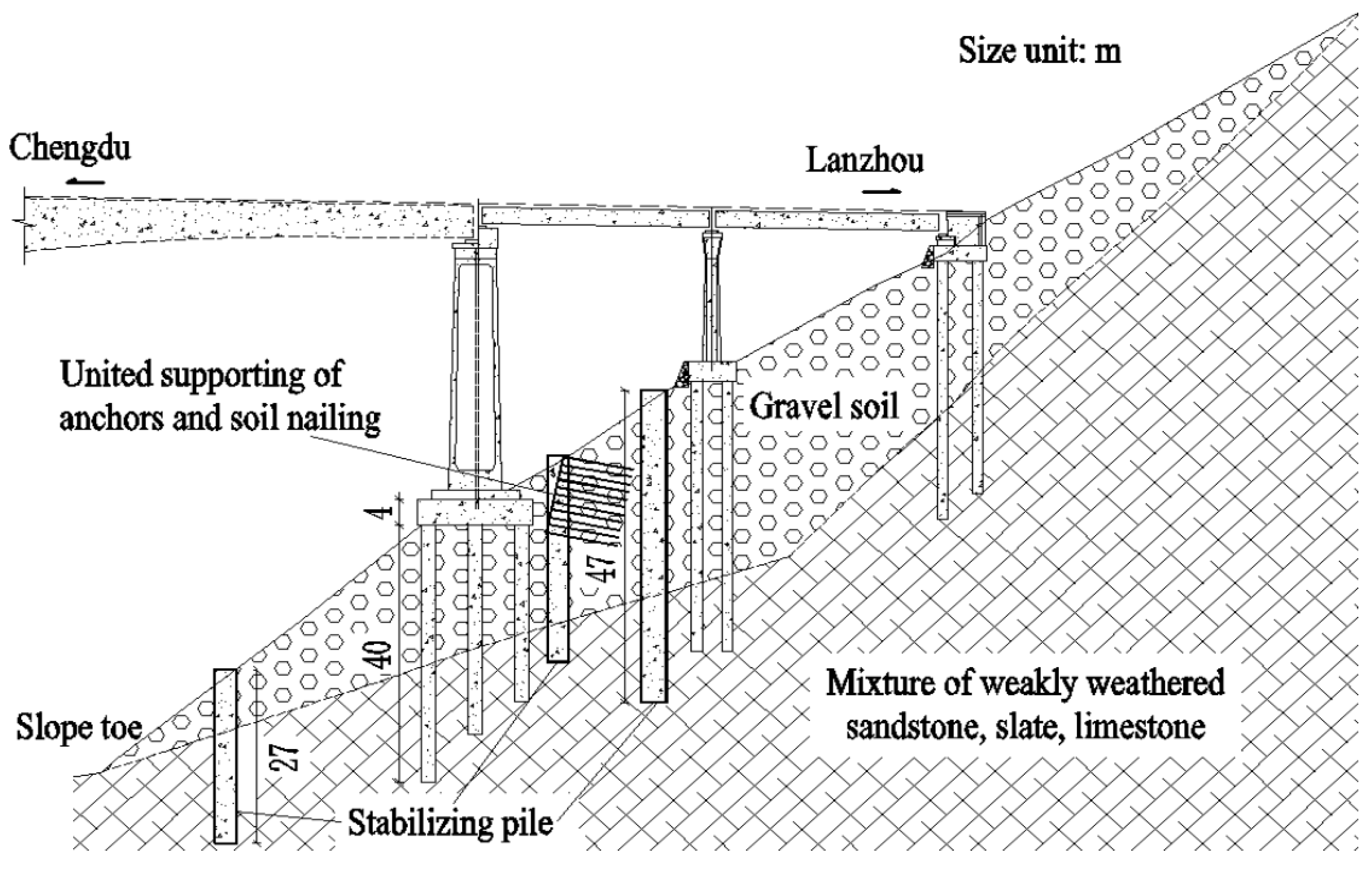 Size unit: m

Chengdu

Lanzhou

United supporting of anchors and soil nailing

Gravel soil

4

47

40

Mixture of weakly weathered sandstone, slate, limestone

Slope toe

27

Stabilizing pile