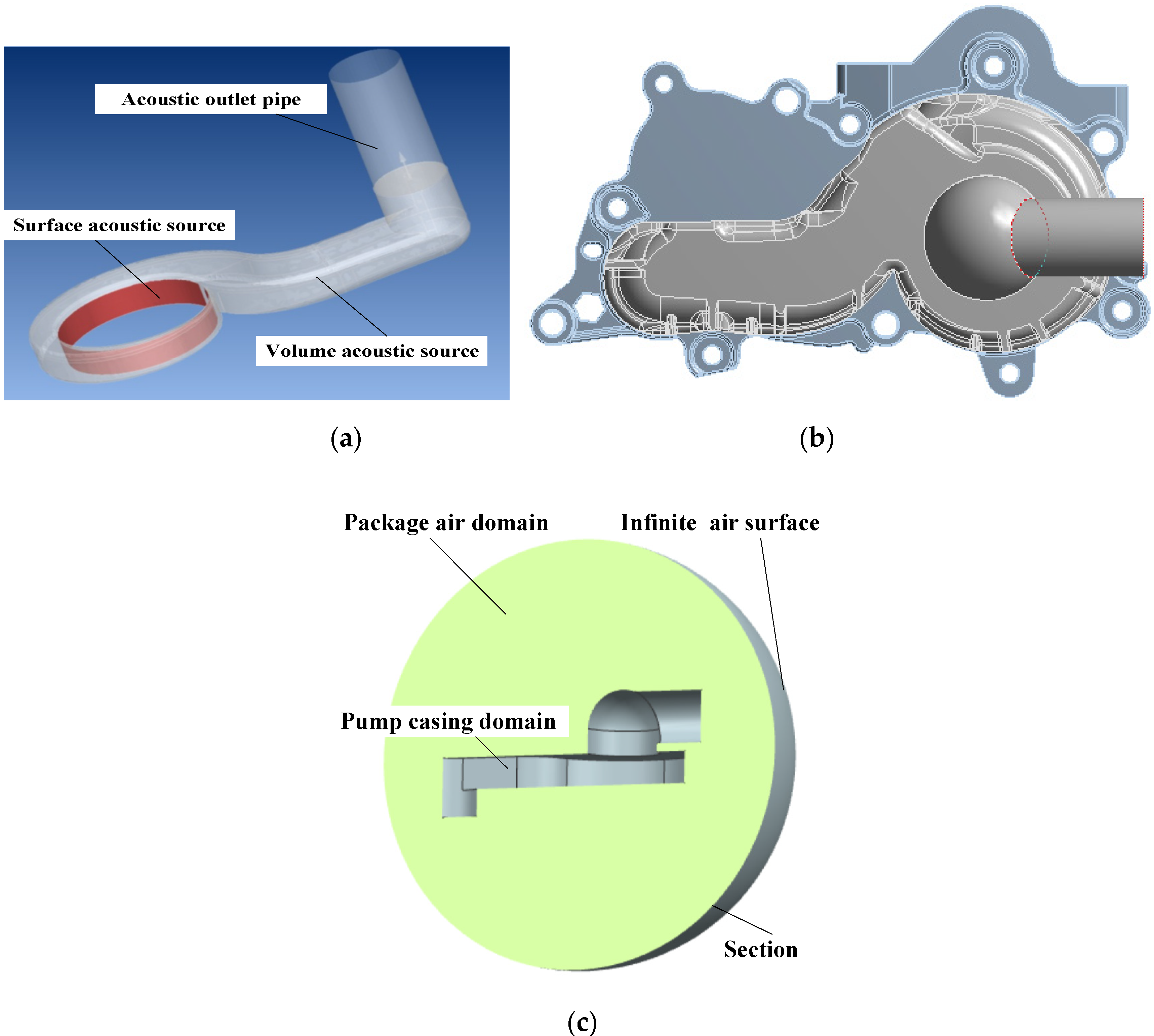 Acoustic outlet pipe

Surface acoustic source

Volume acoustic source

(a)

(b)

Package air domain

Infinite air surface

Pump casing domain

Section

(c)