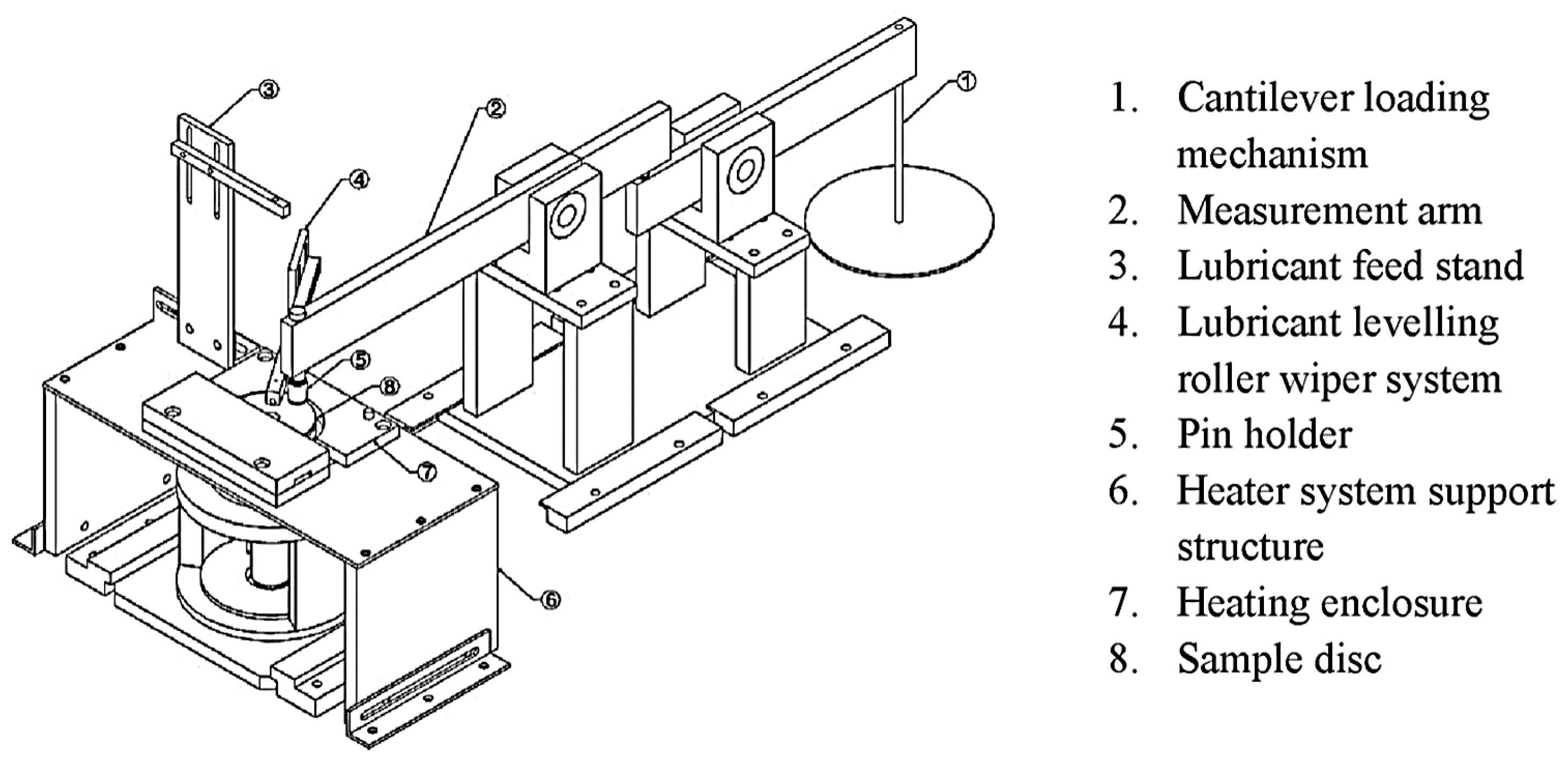 ③
②
①
④
⑤
⑧
⑦
⑥

1. Cantilever loading mechanism
2. Measurement arm
3. Lubricant feed stand
4. Lubricant levelling roller wiper system
5. Pin holder
6. Heater system support structure
7. Heating enclosure
8. Sample disc