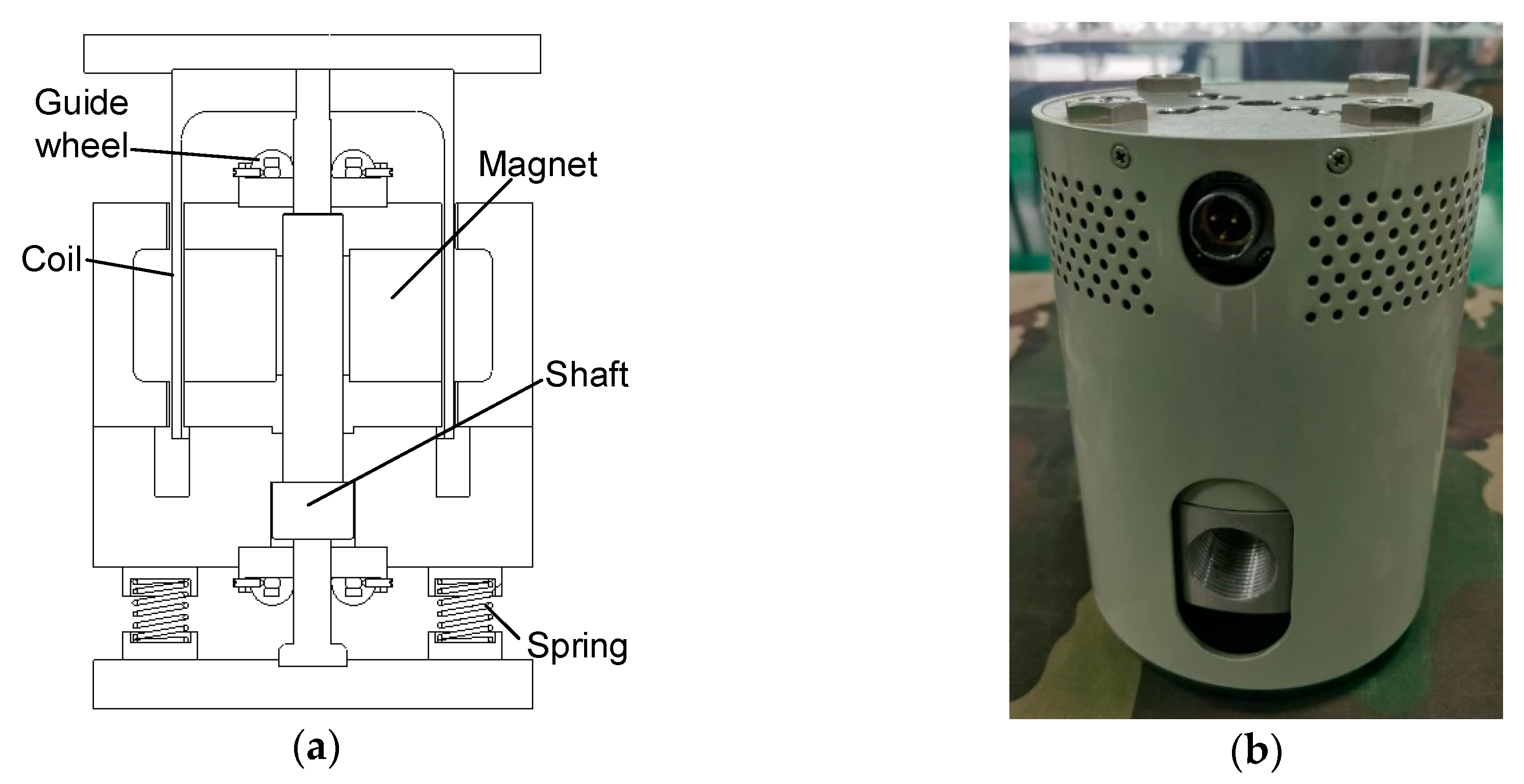 Guide wheel

Magnet

Coil

Shaft

Spring

(a)

(b)