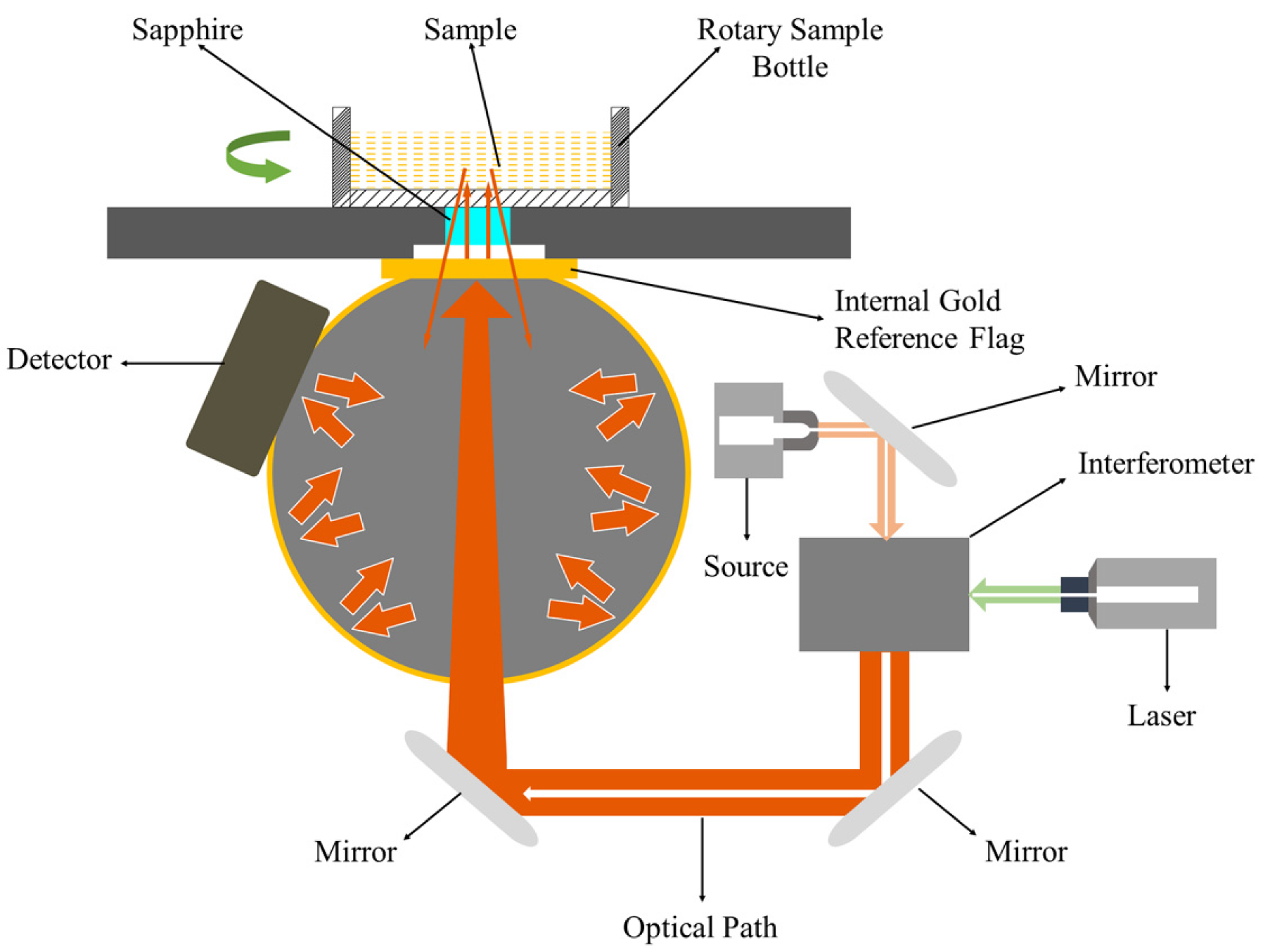 Sapphire
Sample
Rotary Sample Bottle
Internal Gold Reference Flag
Detector
Mirror
Interferometer
Source
Laser
Mirror
Mirror
Optical Path