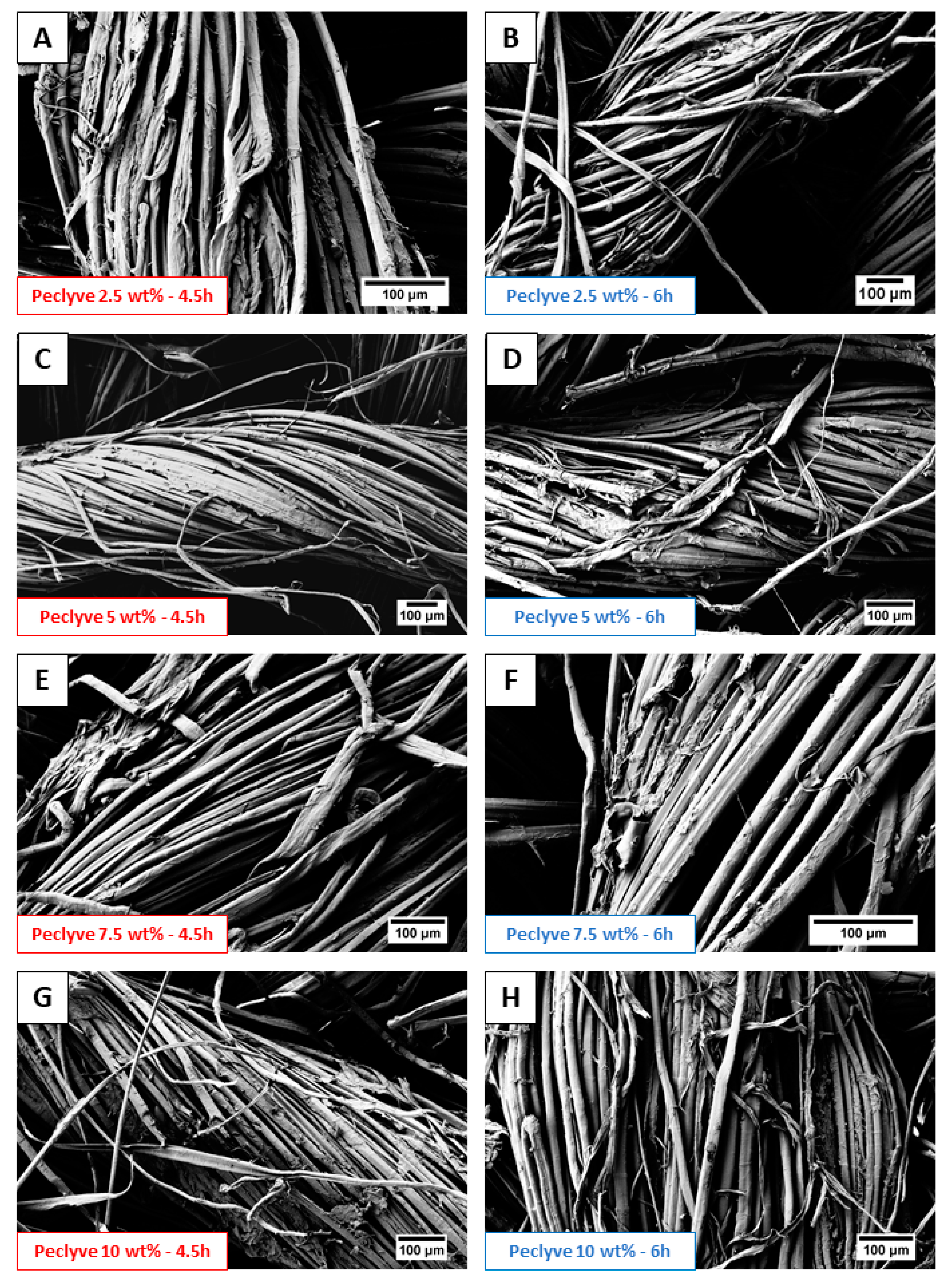 A
Peclyve 2.5 wt% - 4.5h
100 µm

B
Peclyve 2.5 wt% - 6h
100 µm

C
Peclyve 5 wt% - 4.5h
100 µm

D
Peclyve 5 wt% - 6h
100 µm

E
Peclyve 7.5 wt% - 4.5h
100 µm

F
Peclyve 7.5 wt% - 6h
100 µm

G
Peclyve 10 wt% - 4.5h
100 µm

H
Peclyve 10 wt% - 6h
100 µm