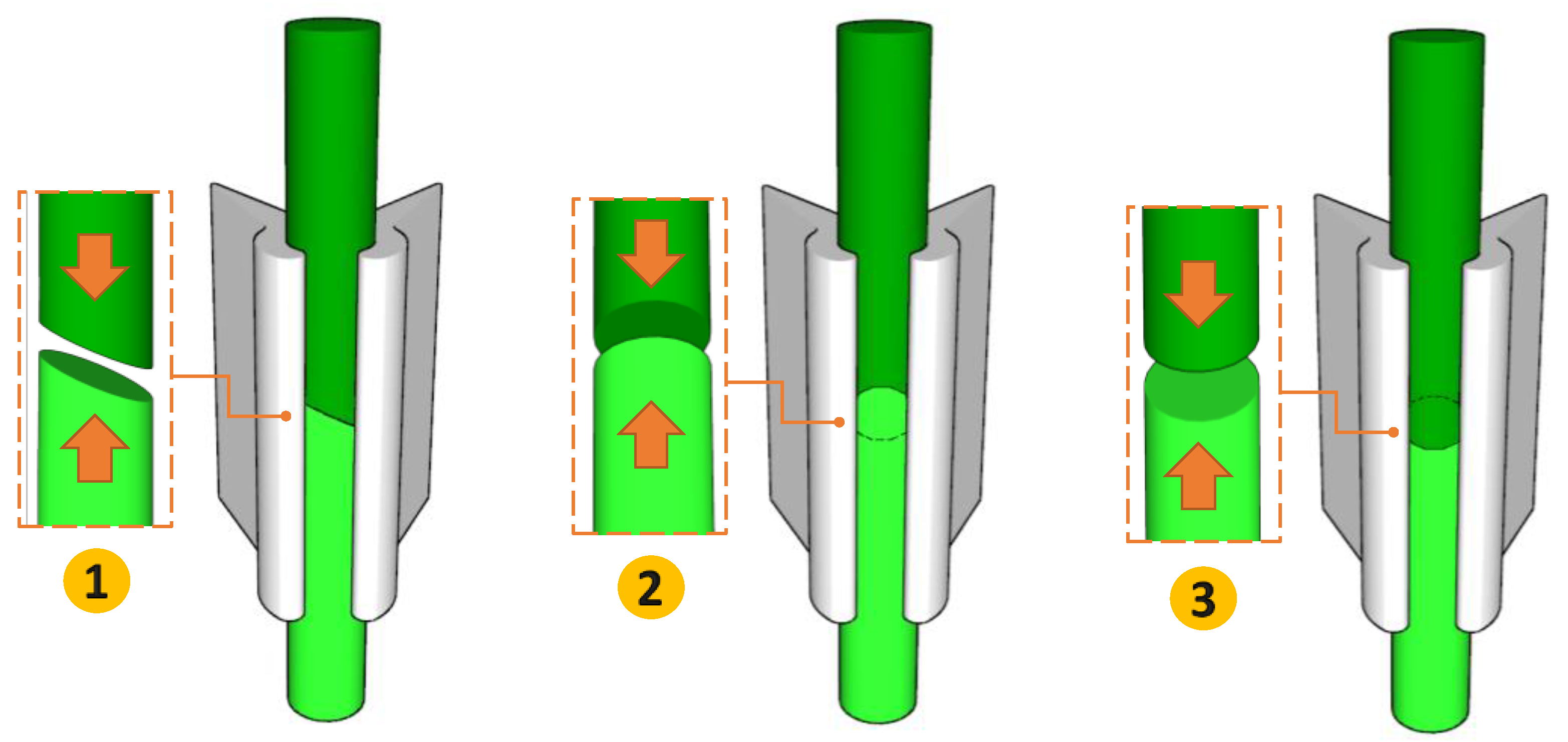 1

2

3