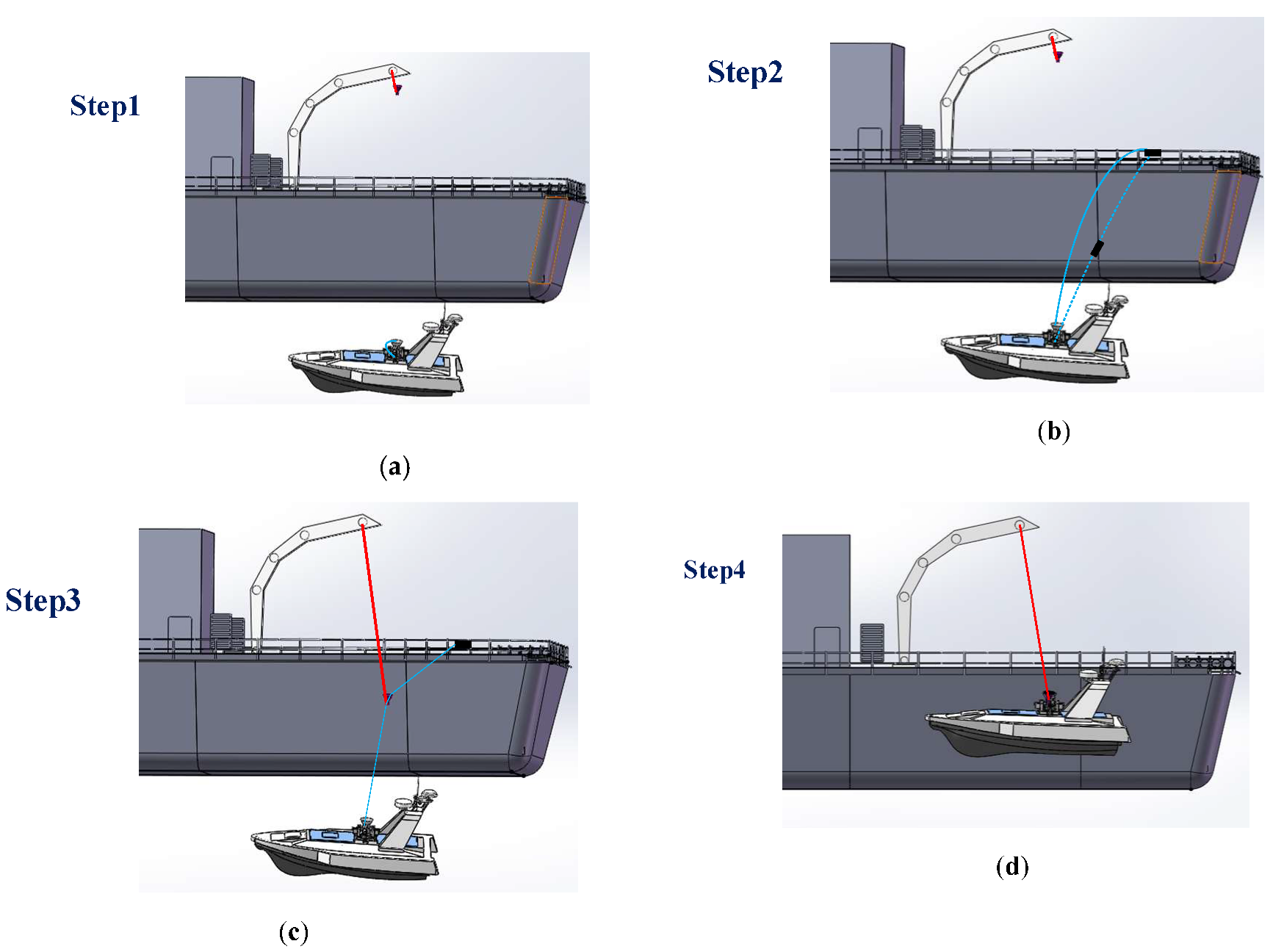 Step1

(a)

Step2

(b)

Step3

(c)

Step4

(d)