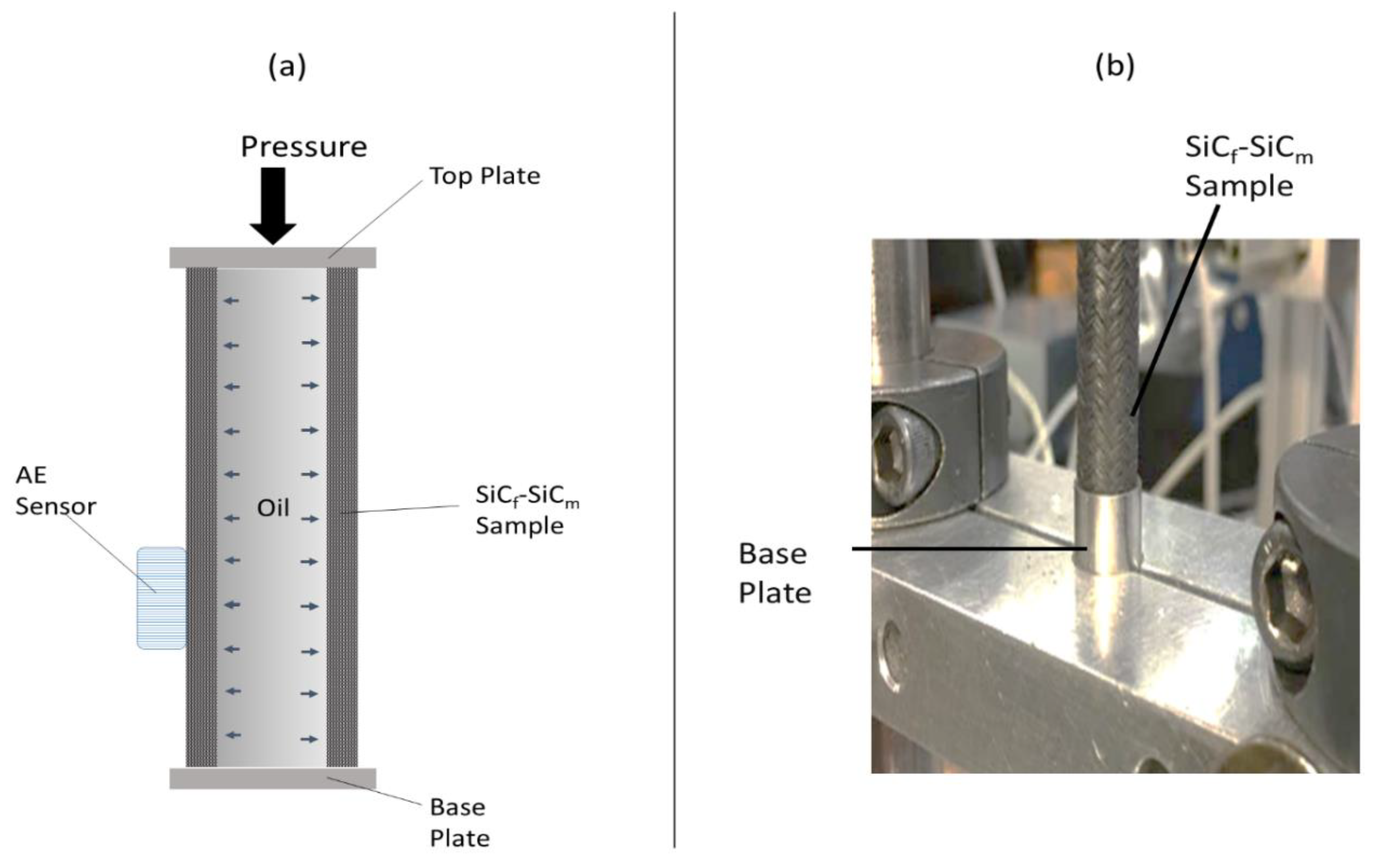 (a)

Pressure

Top Plate

AE Sensor

Oil

$SiC_f$-$SiC_m$ Sample

Base Plate

(b)

$SiC_f$-$SiC_m$ Sample

Base Plate