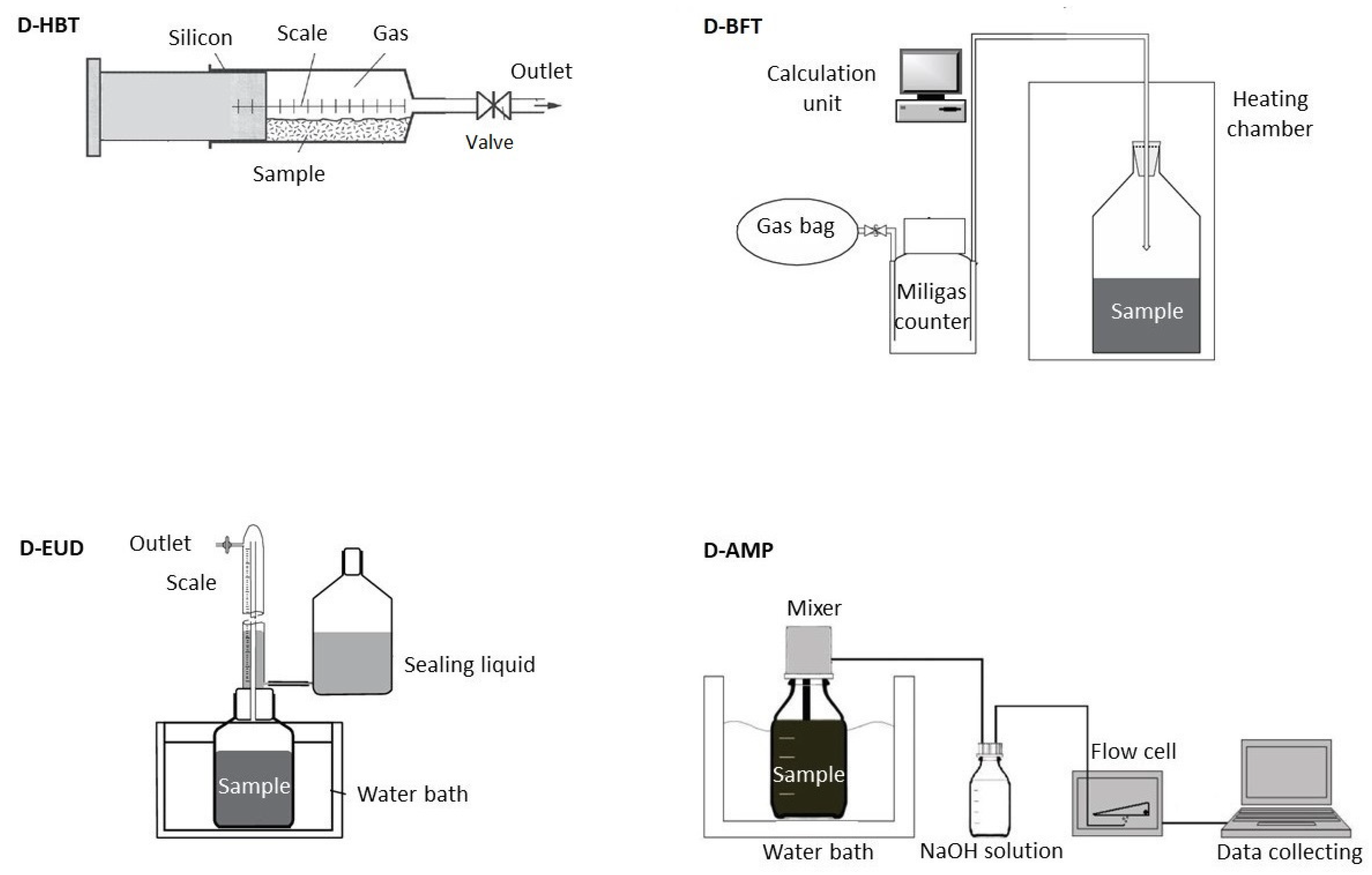 D-HBT

Silicon

Scale

Gas

Outlet

Valve

Sample

D-BFT

Calculation unit

Heating chamber

Gas bag

Miligas counter

Sample

D-EUD

Outlet

Scale

Sealing liquid

Sample

Water bath

D-AMP

Mixer

Sample

Flow cell

Water bath

NaOH solution

Data collecting