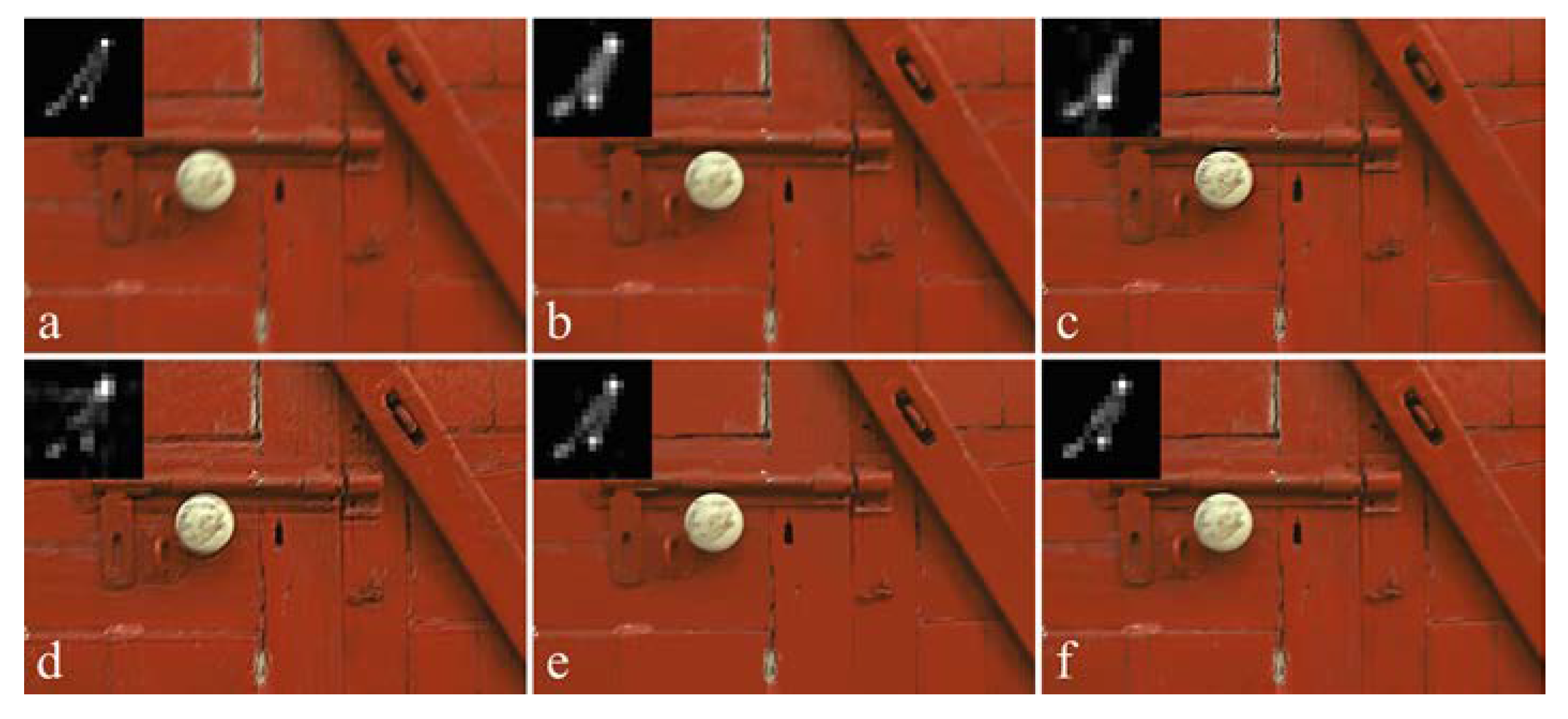 a
b
c
d
e
f