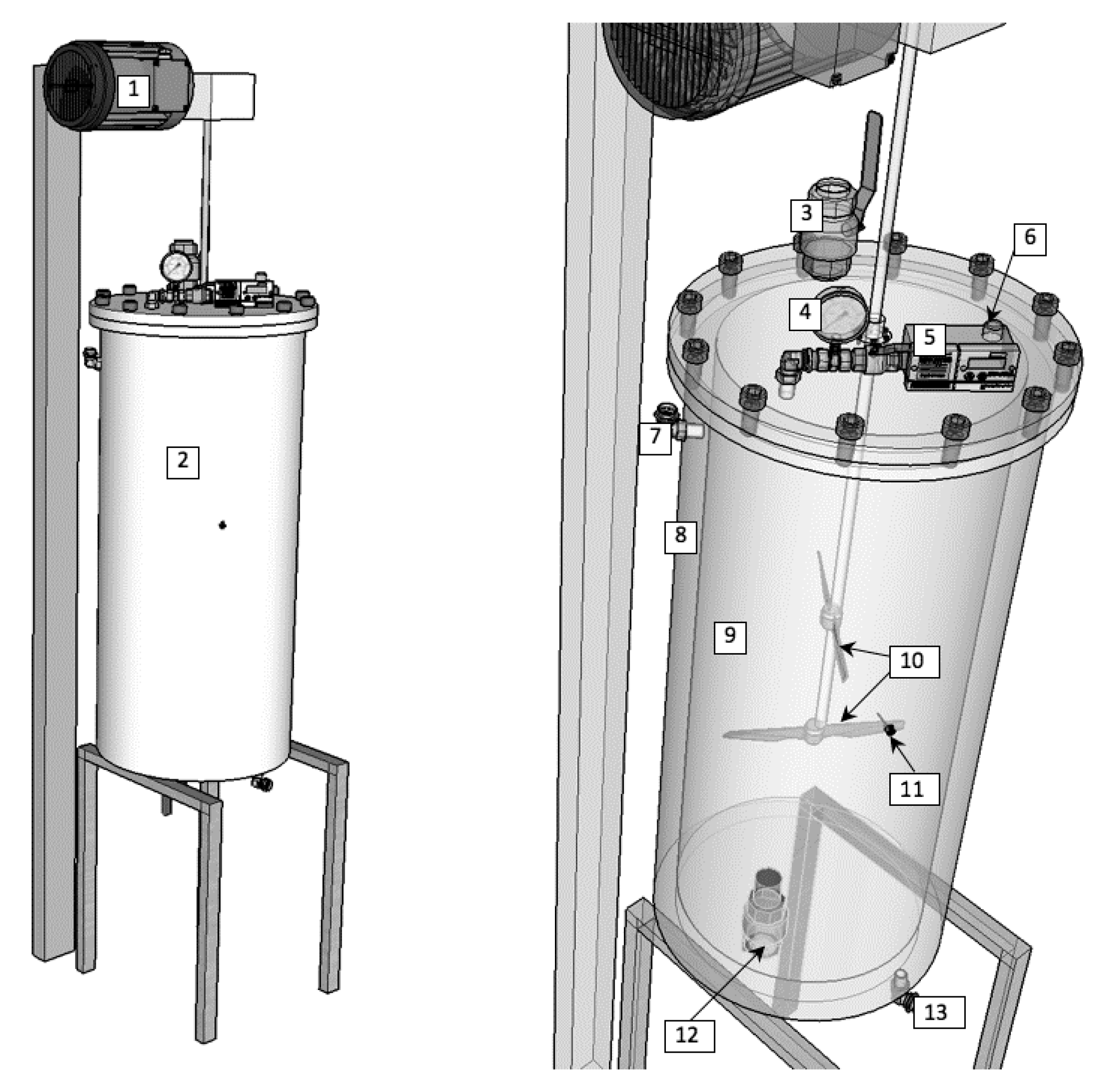 1
2
3
6
4
5
7
8
9
10
11
12
13