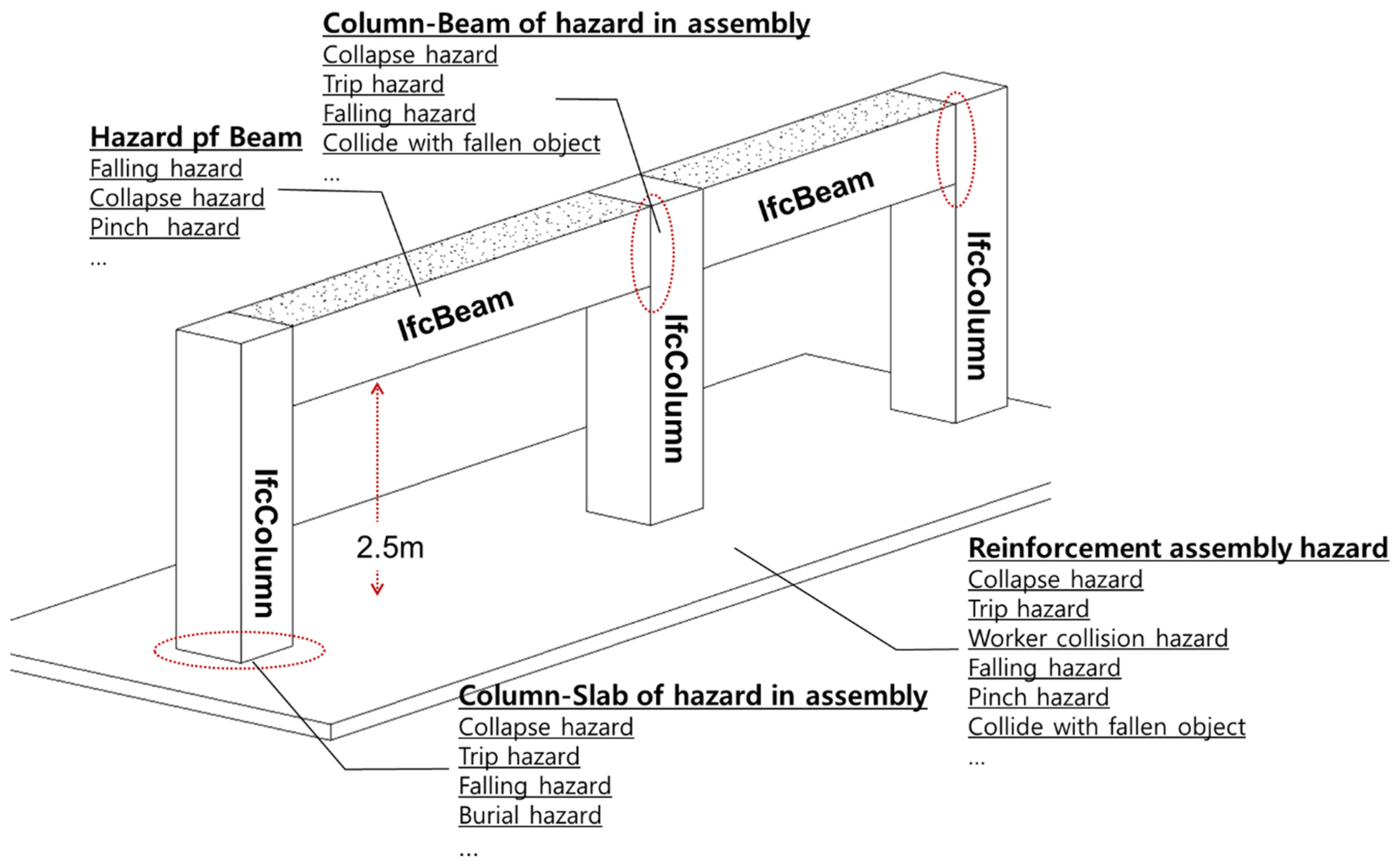 Column-Beam of hazard in assembly
Collapse hazard
Trip hazard
Falling hazard
Collide with fallen object
...

Hazard pf Beam
Falling hazard
Collapse hazard
Pinch hazard
...

IfcBeam
IfcBeam
IfcColumn
IfcColumn
IfcColumn

2.5m

Reinforcement assembly hazard
Collapse hazard
Trip hazard
Worker collision hazard
Falling hazard
Pinch hazard
Collide with fallen object
...

Column-Slab of hazard in assembly
Collapse hazard
Trip hazard
Falling hazard
Burial hazard
...