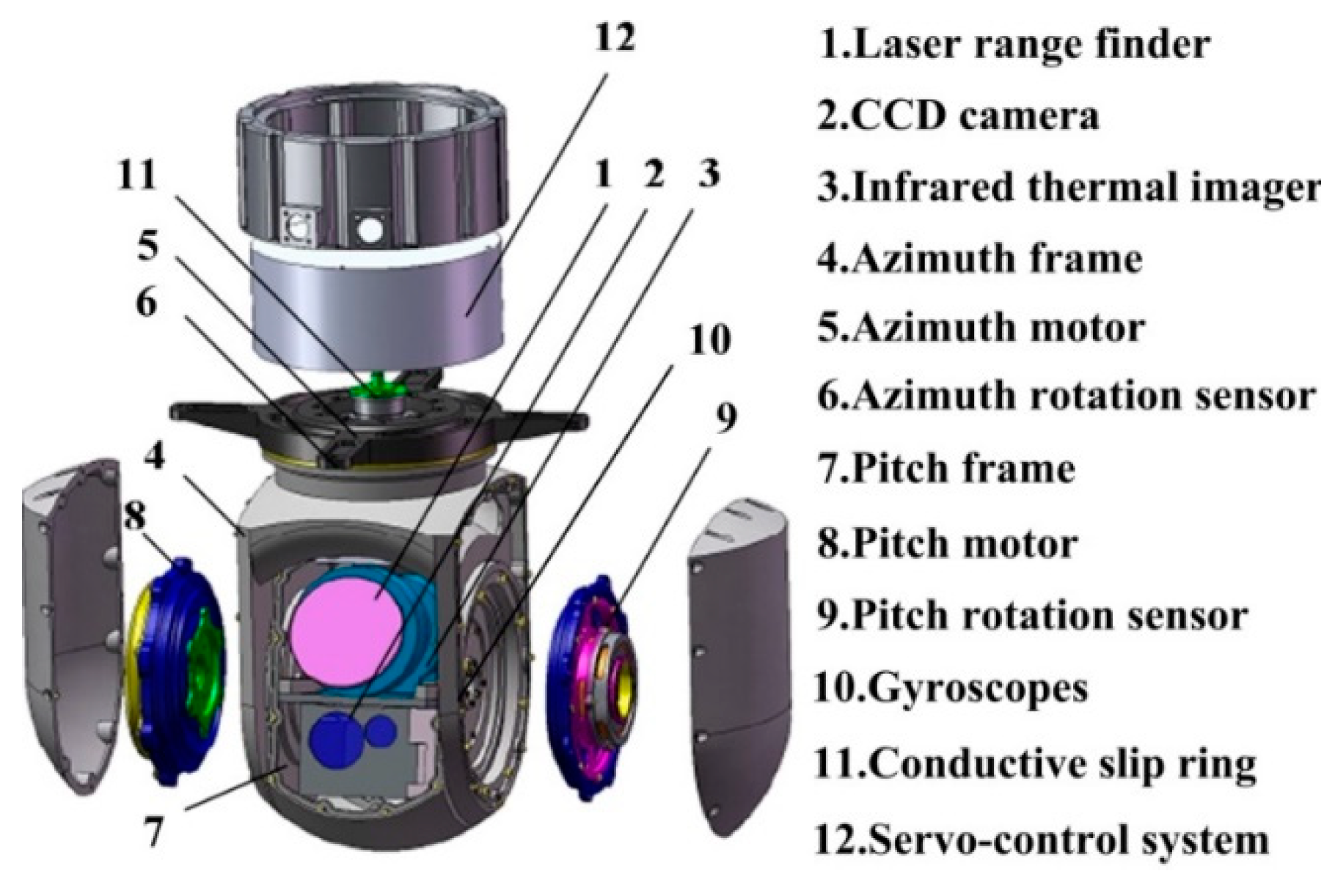 12
11
1 2 3
5
6
10
9
4
8
7

1.Laser range finder
2.CCD camera
3.Infrared thermal imager
4.Azimuth frame
5.Azimuth motor
6.Azimuth rotation sensor
7.Pitch frame
8.Pitch motor
9.Pitch rotation sensor
10.Gyroscopes
11.Conductive slip ring
12.Servo-control system