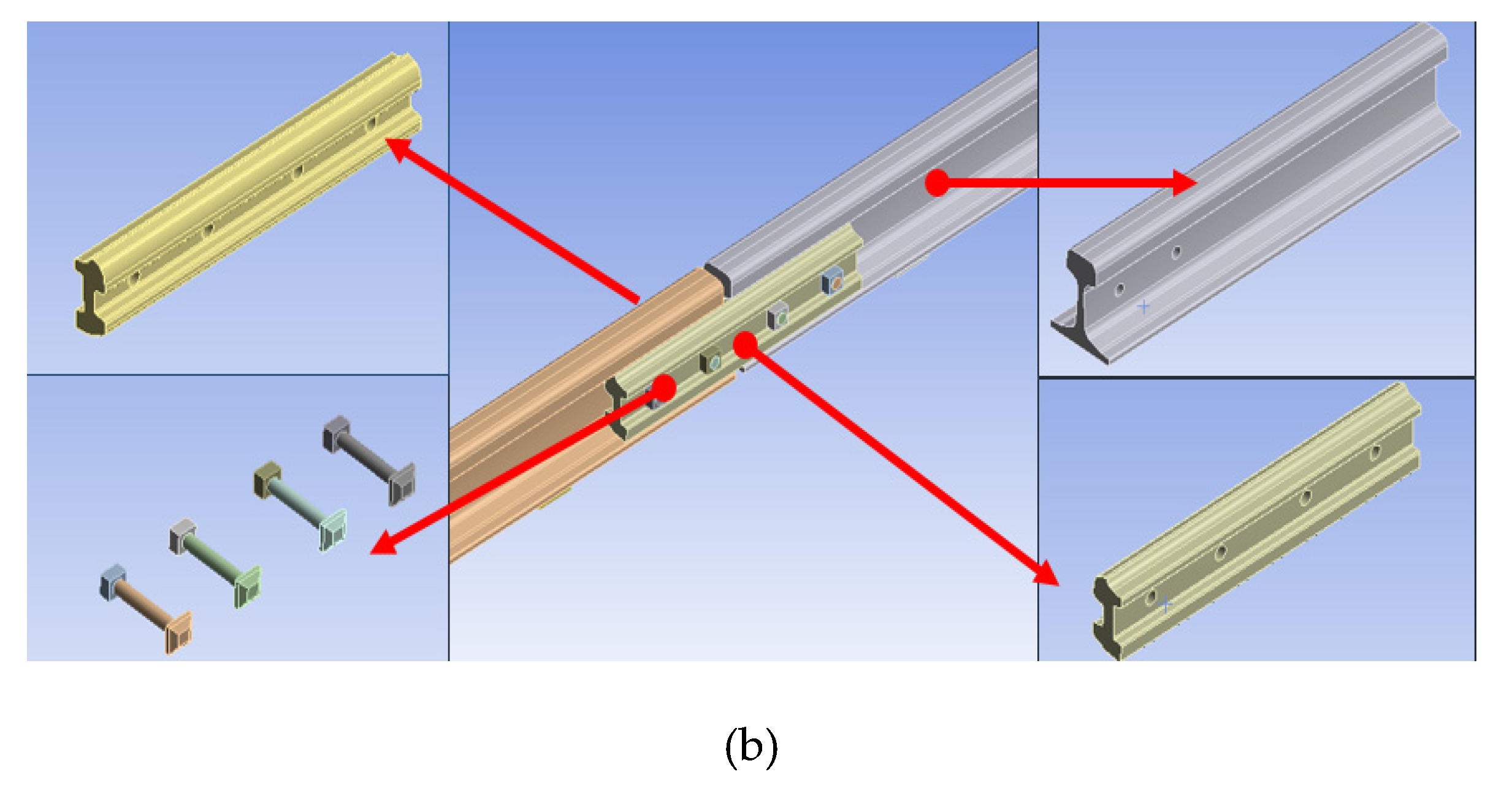 (b)