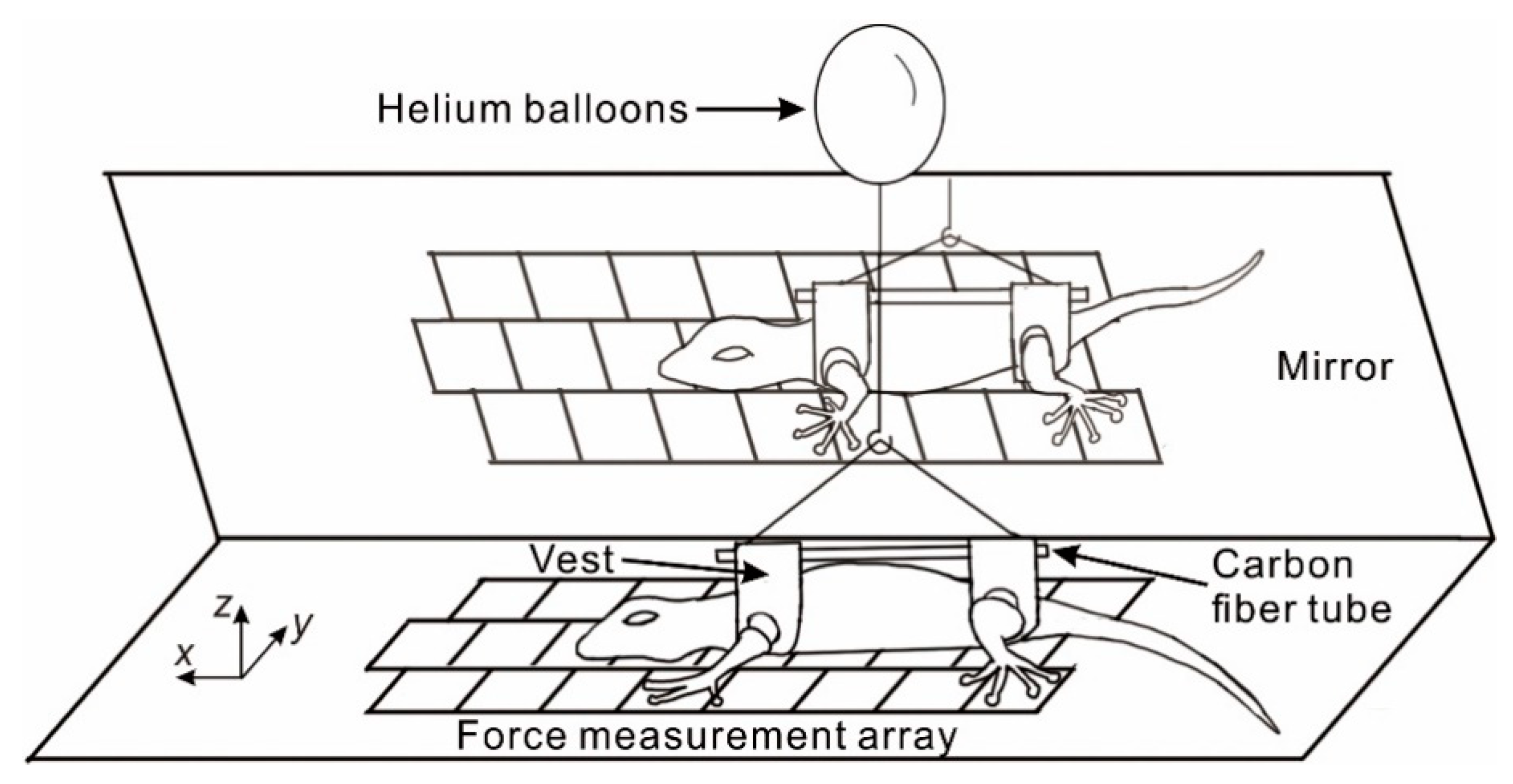 Helium balloons

Mirror

Vest

Carbon fiber tube

$z$ $y$ $x$

Force measurement array