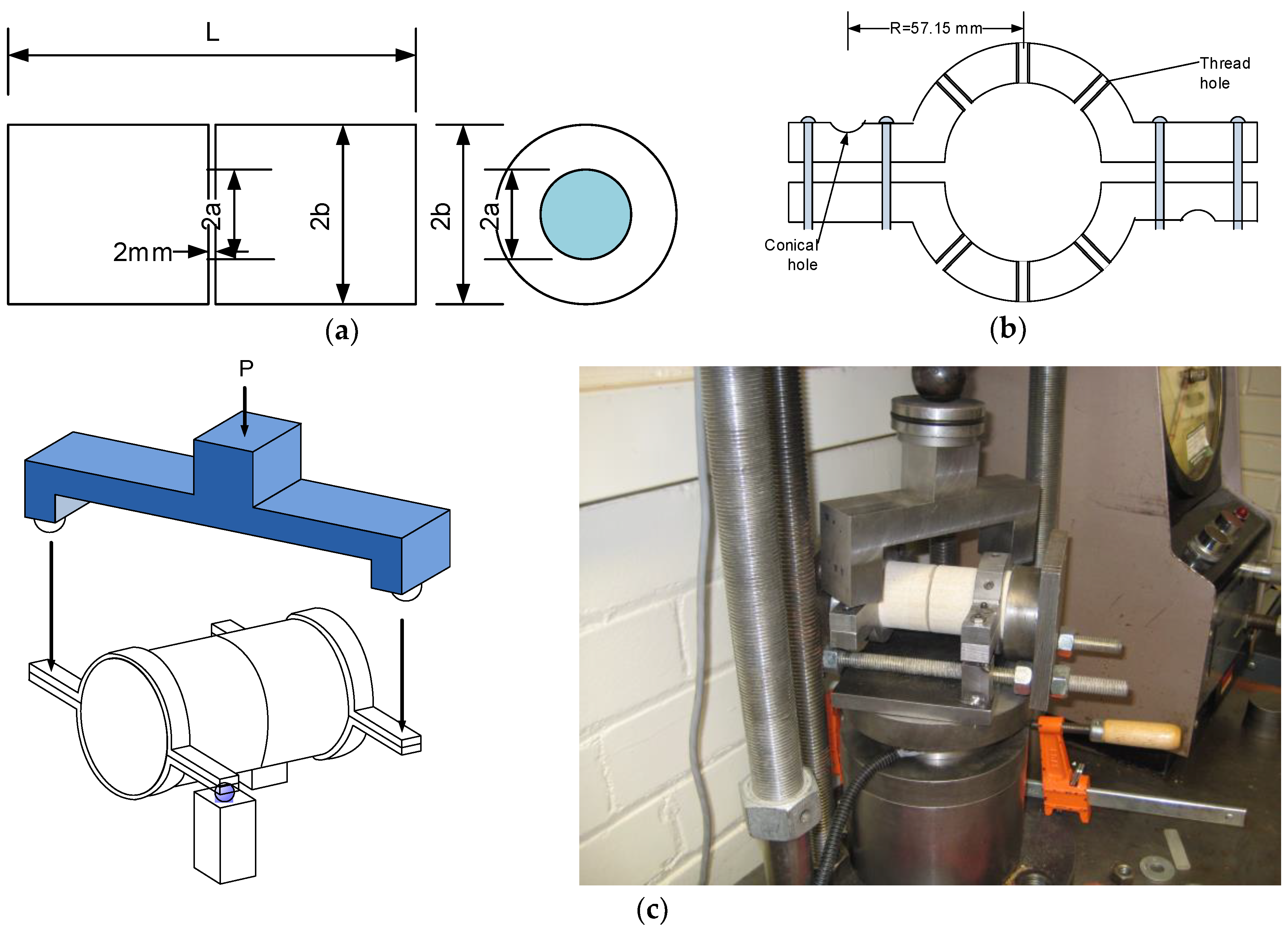 L

2a

2b

2mm

2b

2a

(a)

R=57.15 mm

Thread hole

Conical hole

(b)

P

(c)