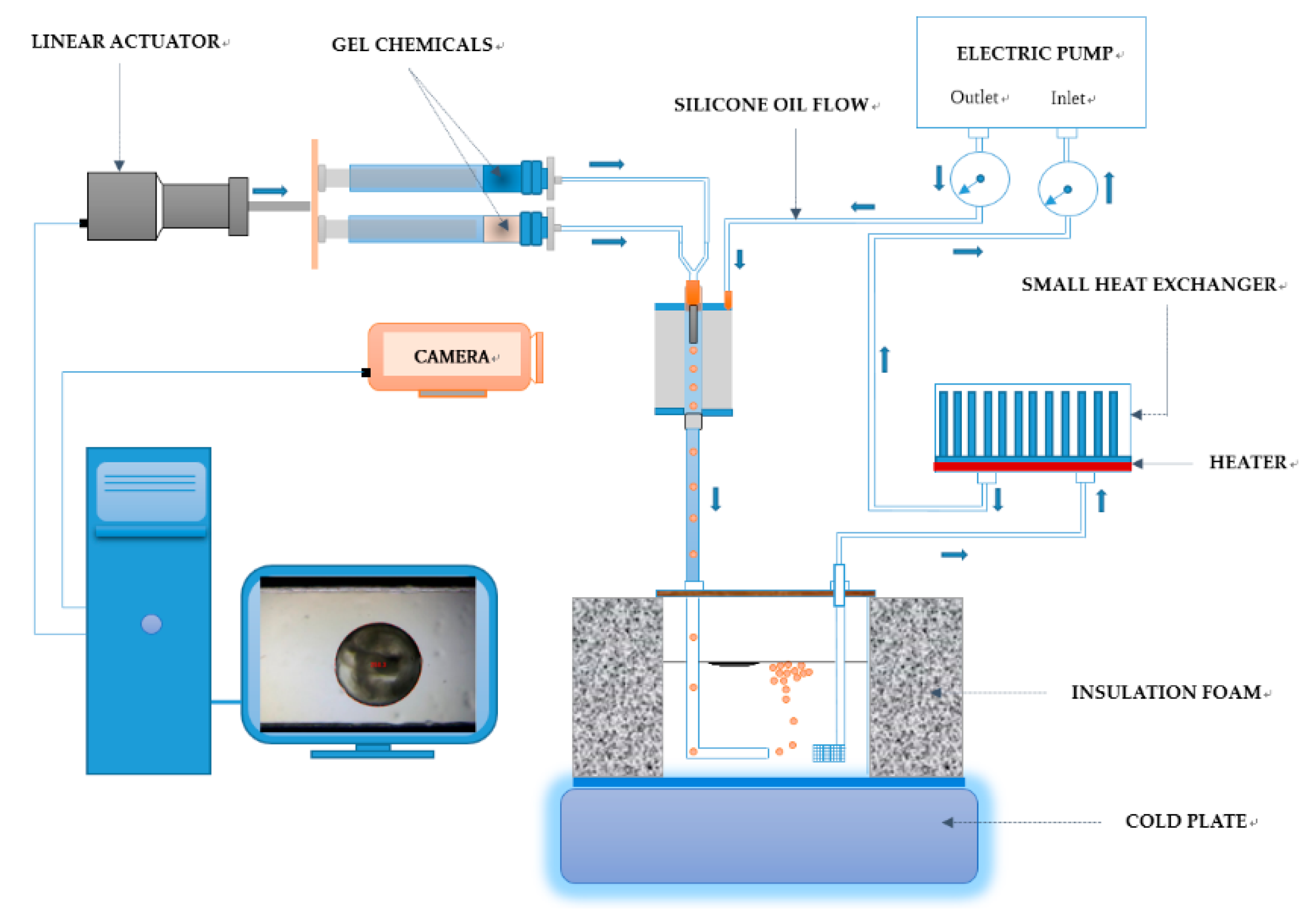 LINEAR ACTUATOR
GEL CHEMICALS
ELECTRIC PUMP
Outlet
Inlet
SILICONE OIL FLOW
SMALL HEAT EXCHANGER
CAMERA
HEATER
INSULATION FOAM
COLD PLATE