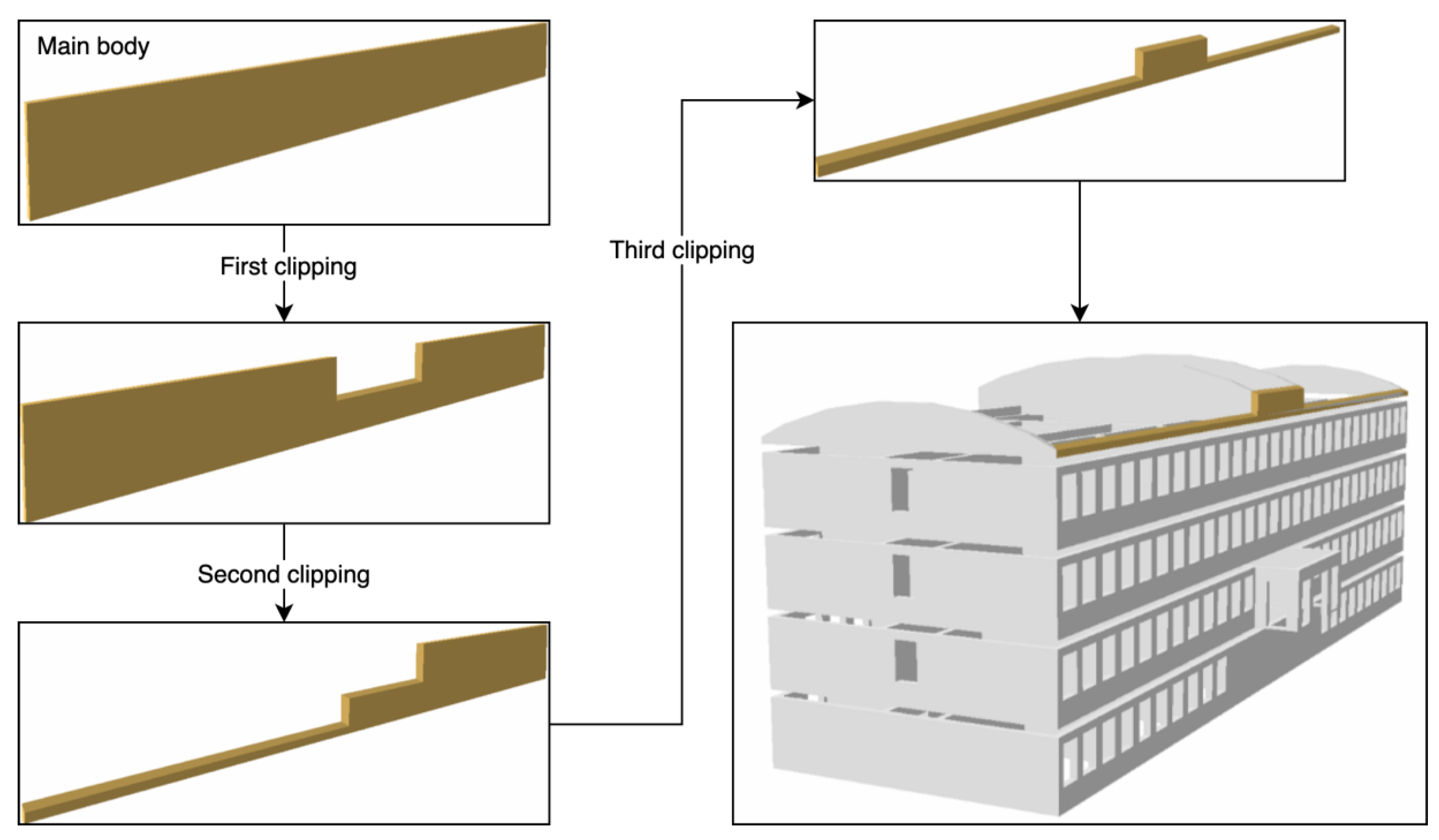 Main body

First clipping

Second clipping

Third clipping