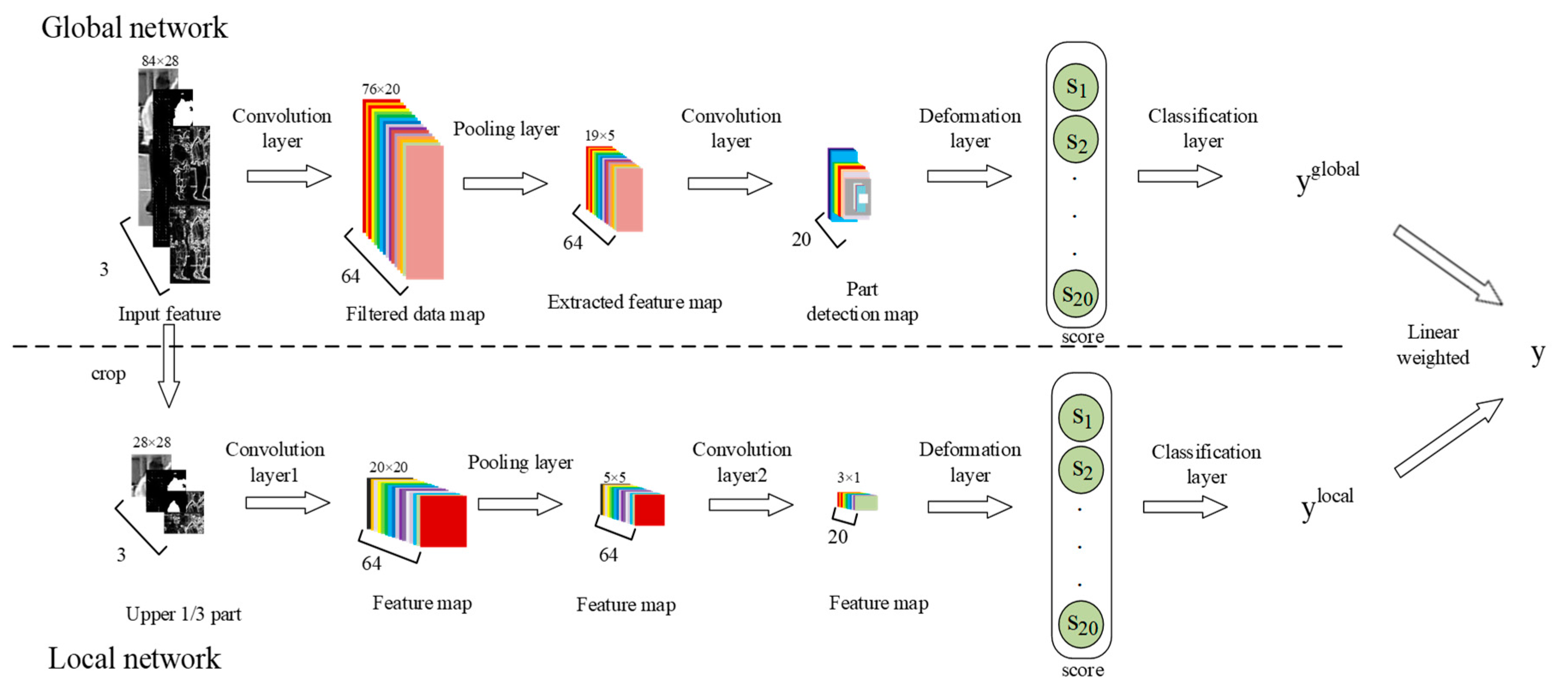 Global network

84×28

3

Input feature

Convolution layer

76×20

64

Filtered data map

Pooling layer

19×5

64

Extracted feature map

Convolution layer

20

Part detection map

Deformation layer

$s_1$

$s_2$

.

.

.

$s_{20}$

score

Classification layer

$y^{global}$

Linear weighted

y

crop

28×28

3

Upper 1/3 part

Convolution layer1

20×20

64

Feature map

Pooling layer

5×5

64

Feature map

Convolution layer2

3×1

20

Feature map

Deformation layer

$s_1$

$s_2$

.

.

.

$s_{20}$

score

Classification layer

$y^{local}$

Local network