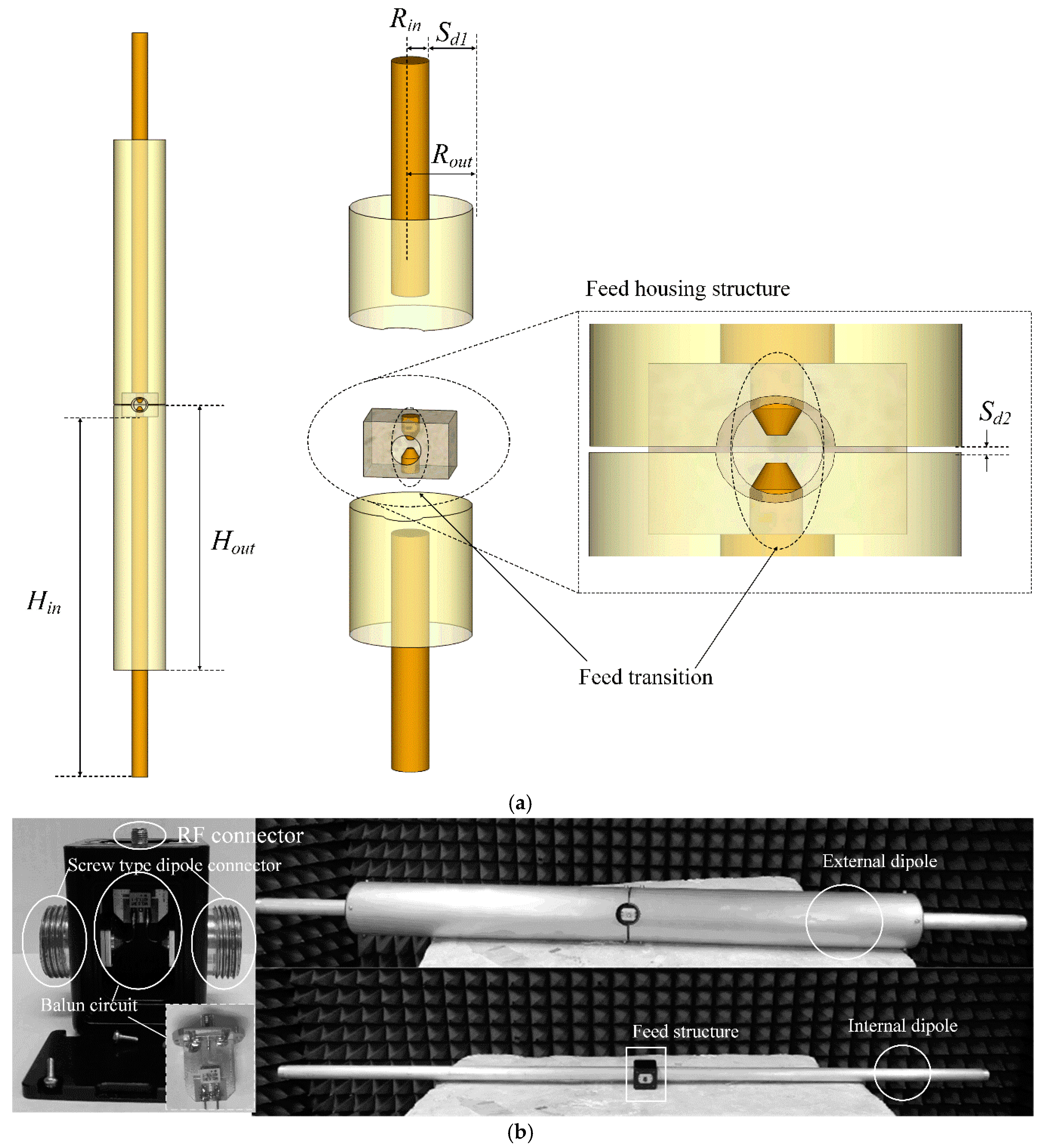 $R_{in}$ $S_{d1}$

$R_{out}$

Feed housing structure

$S_{d2}$

$H_{out}$

$H_{in}$

Feed transition

(a)

RF connector

Screw type dipole connector

Balun circuit

External dipole

Feed structure

Internal dipole

(b)