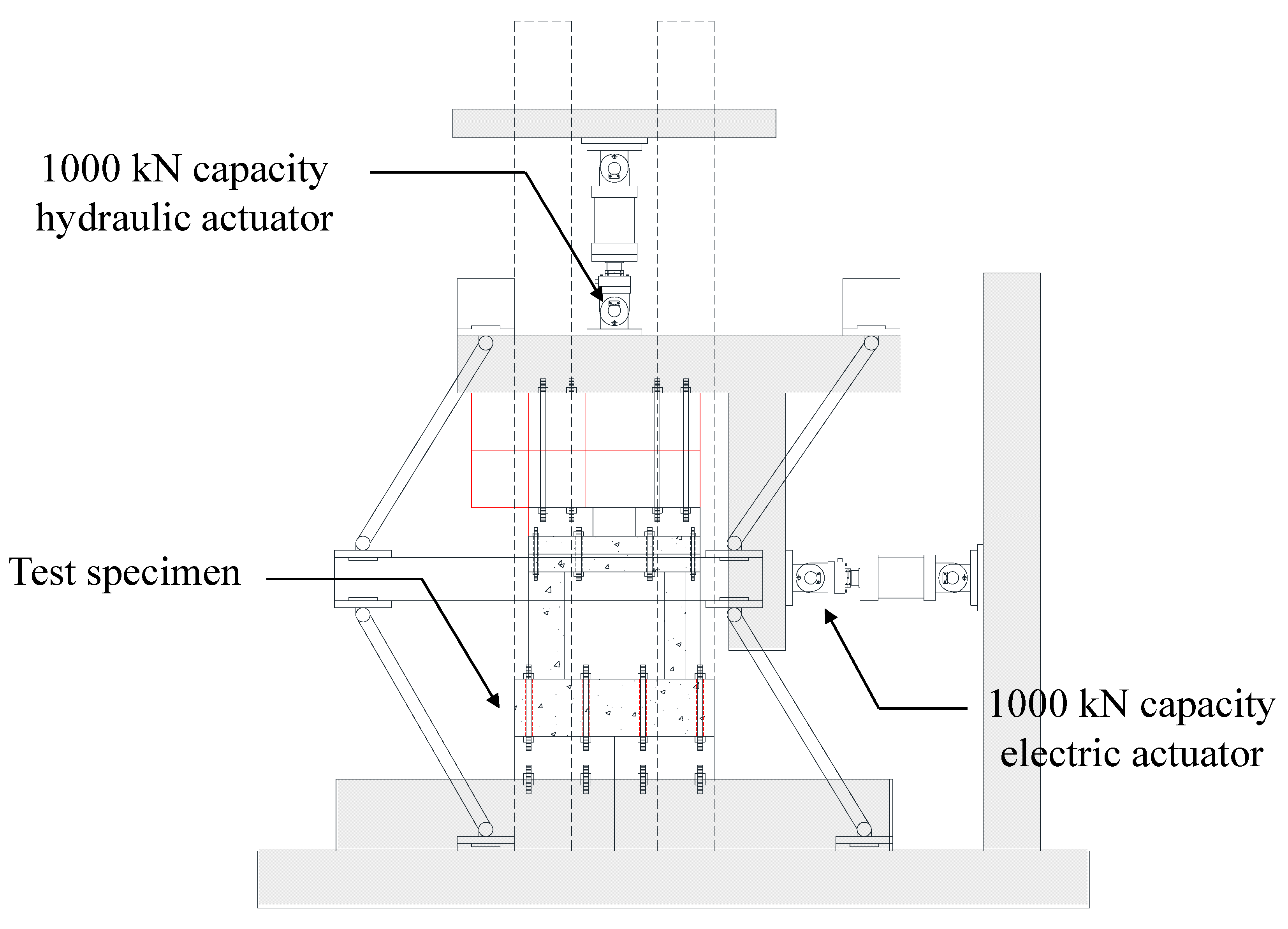 1000 kN capacity hydraulic actuator

Test specimen

1000 kN capacity electric actuator